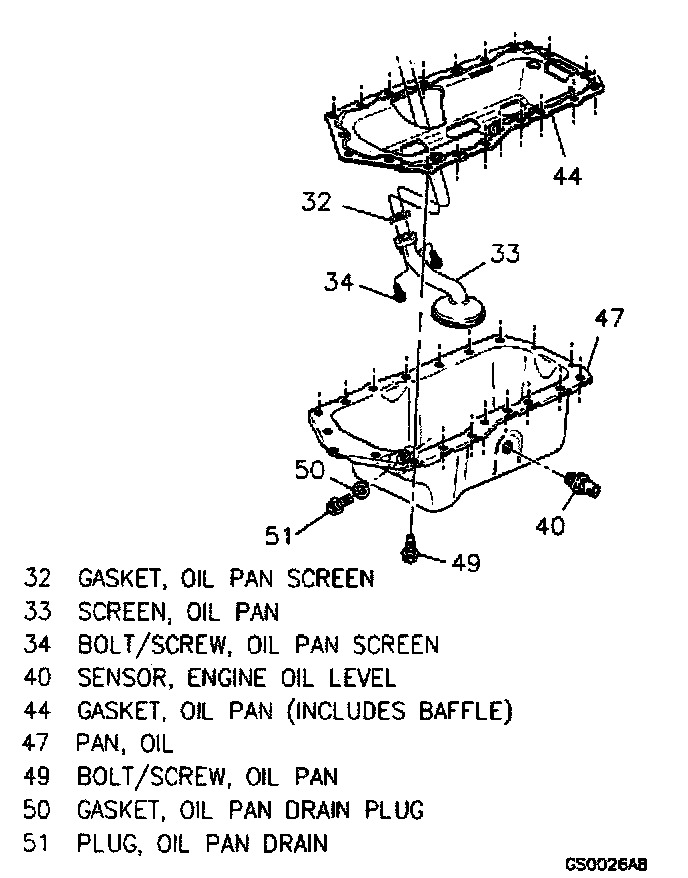 44

32

33

34

47

50

40

51

49

32 GASKET, OIL PAN SCREEN
33 SCREEN, OIL PAN
34 BOLT/SCREW, OIL PAN SCREEN
40 SENSOR, ENGINE OIL LEVEL
44 GASKET, OIL PAN (INCLUDES BAFFLE)
47 PAN, OIL
49 BOLT/SCREW, OIL PAN
50 GASKET, OIL PAN DRAIN PLUG
51 PLUG, OIL PAN DRAIN

GS0026AB