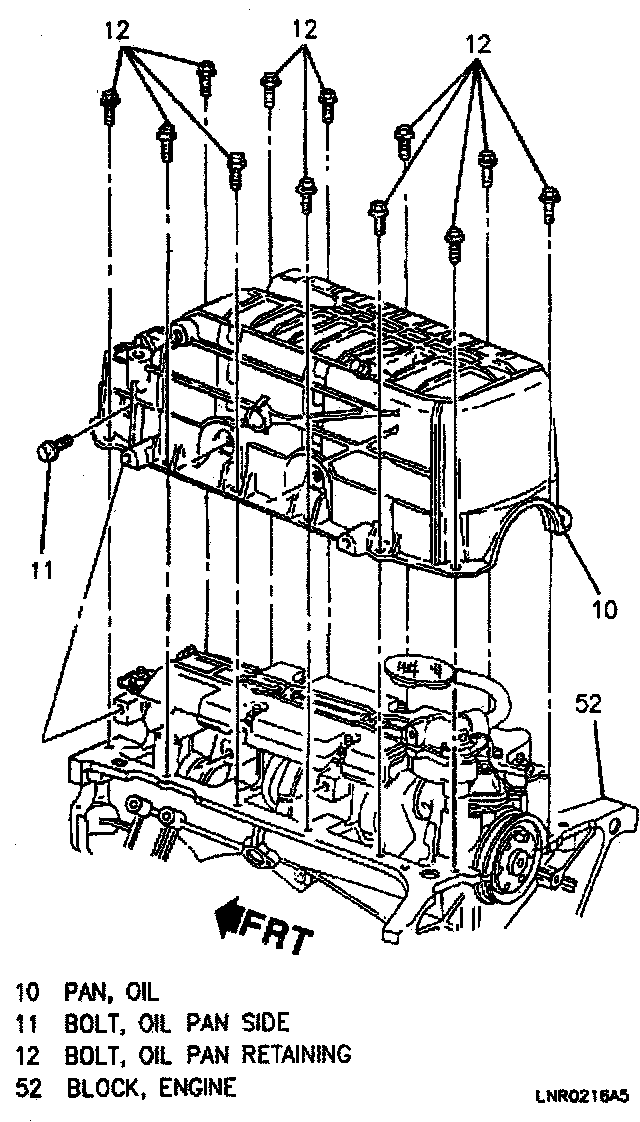 12
12
12
11
10
52
FRT

10 PAN, OIL
11 BOLT, OIL PAN SIDE
12 BOLT, OIL PAN RETAINING
52 BLOCK, ENGINE

LNR0216A5