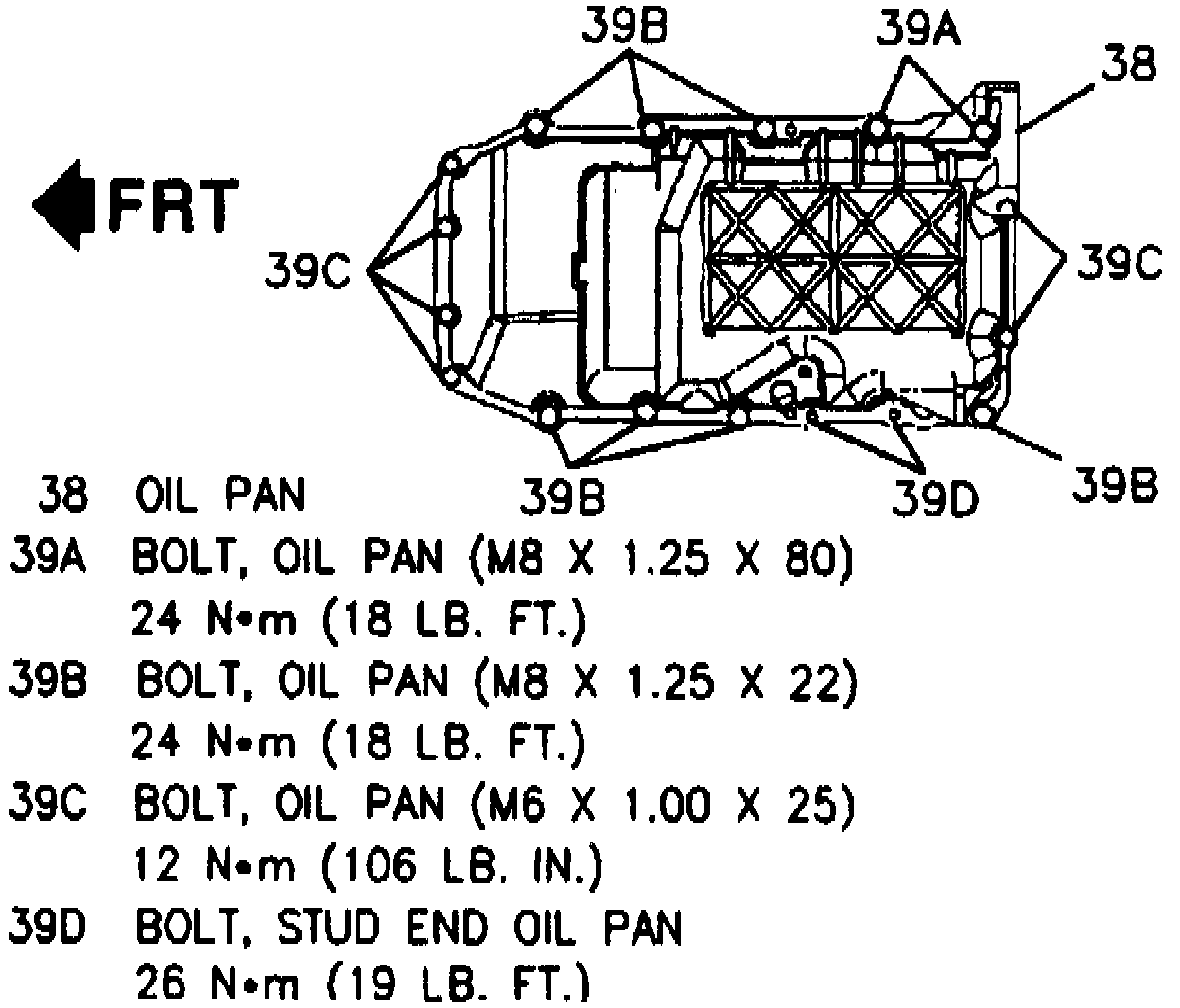 39B
39A
38
FRT
39C
39C
39B
39D
39B

38 OIL PAN
39A BOLT, OIL PAN (M8 X 1.25 X 80) 24 N•m (18 LB. FT.)
39B BOLT, OIL PAN (M8 X 1.25 X 22) 24 N•m (18 LB. FT.)
39C BOLT, OIL PAN (M6 X 1.00 X 25) 12 N•m (106 LB. IN.)
39D BOLT, STUD END OIL PAN 26 N•m (19 LB. FT.)