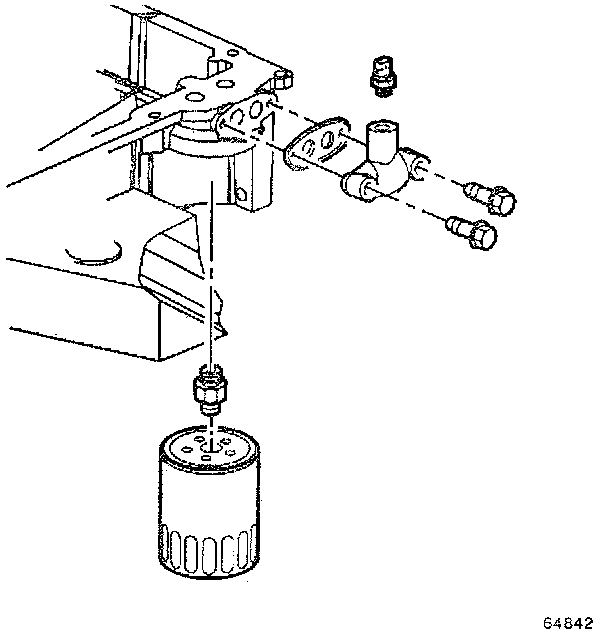 64842