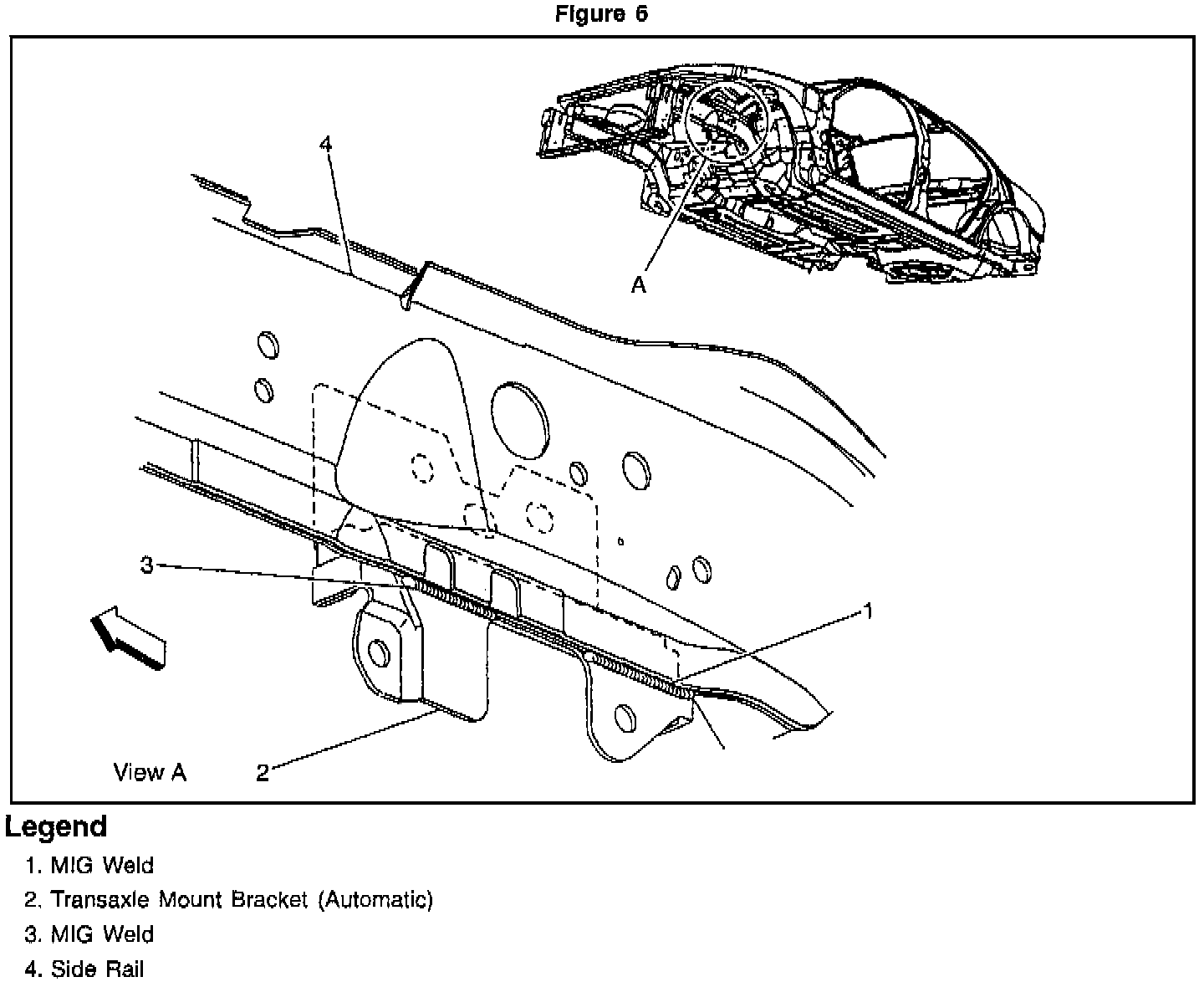 Figure 6

4

A

3

1

View A

2

Legend

1. MIG Weld

2. Transaxle Mount Bracket (Automatic)

3. MIG Weld

4. Side Rail