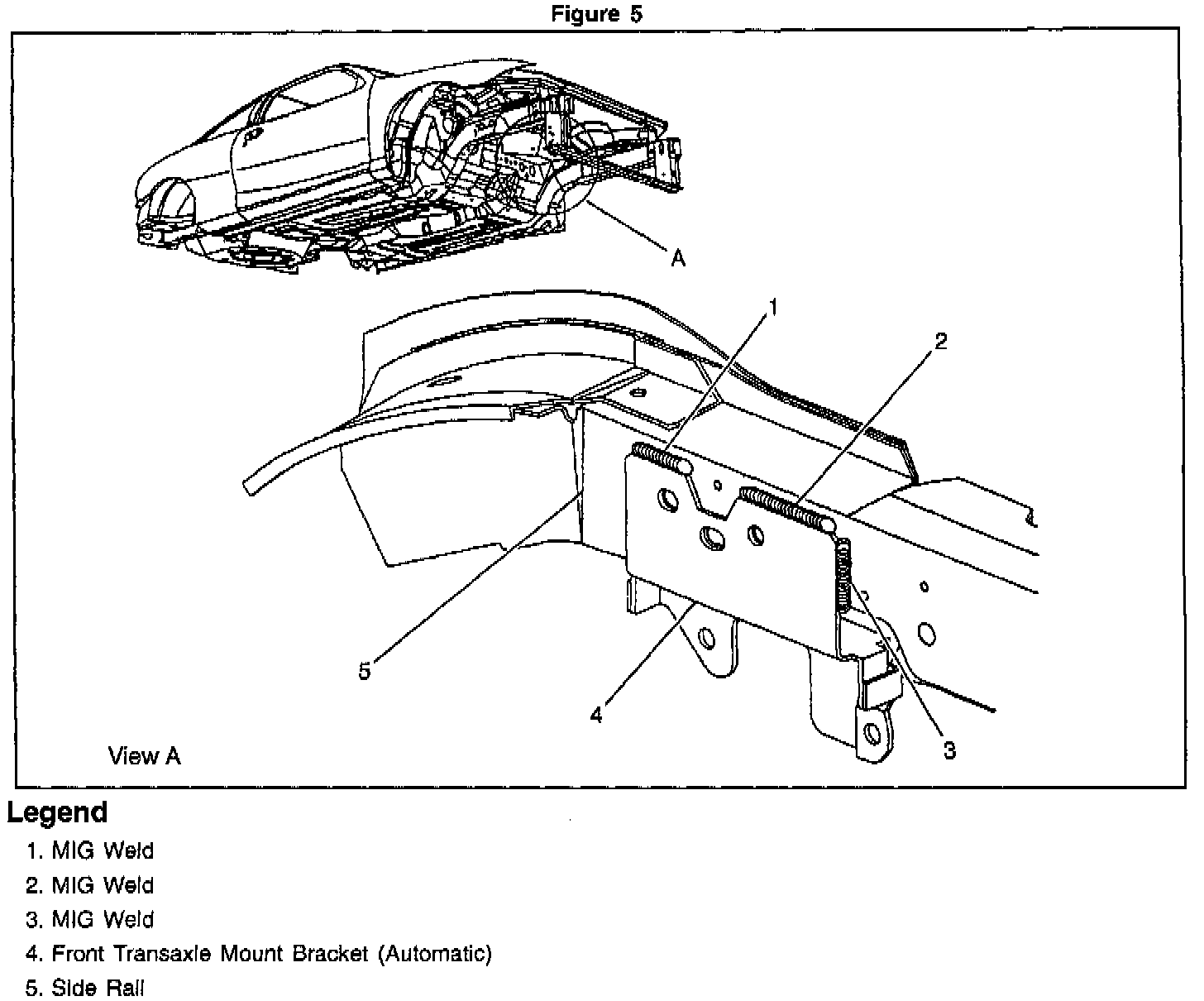 Figure 5

A

1

2

5

4

3

View A

Legend

1. MIG Weld
2. MIG Weld
3. MIG Weld
4. Front Transaxle Mount Bracket (Automatic)
5. Side Rail