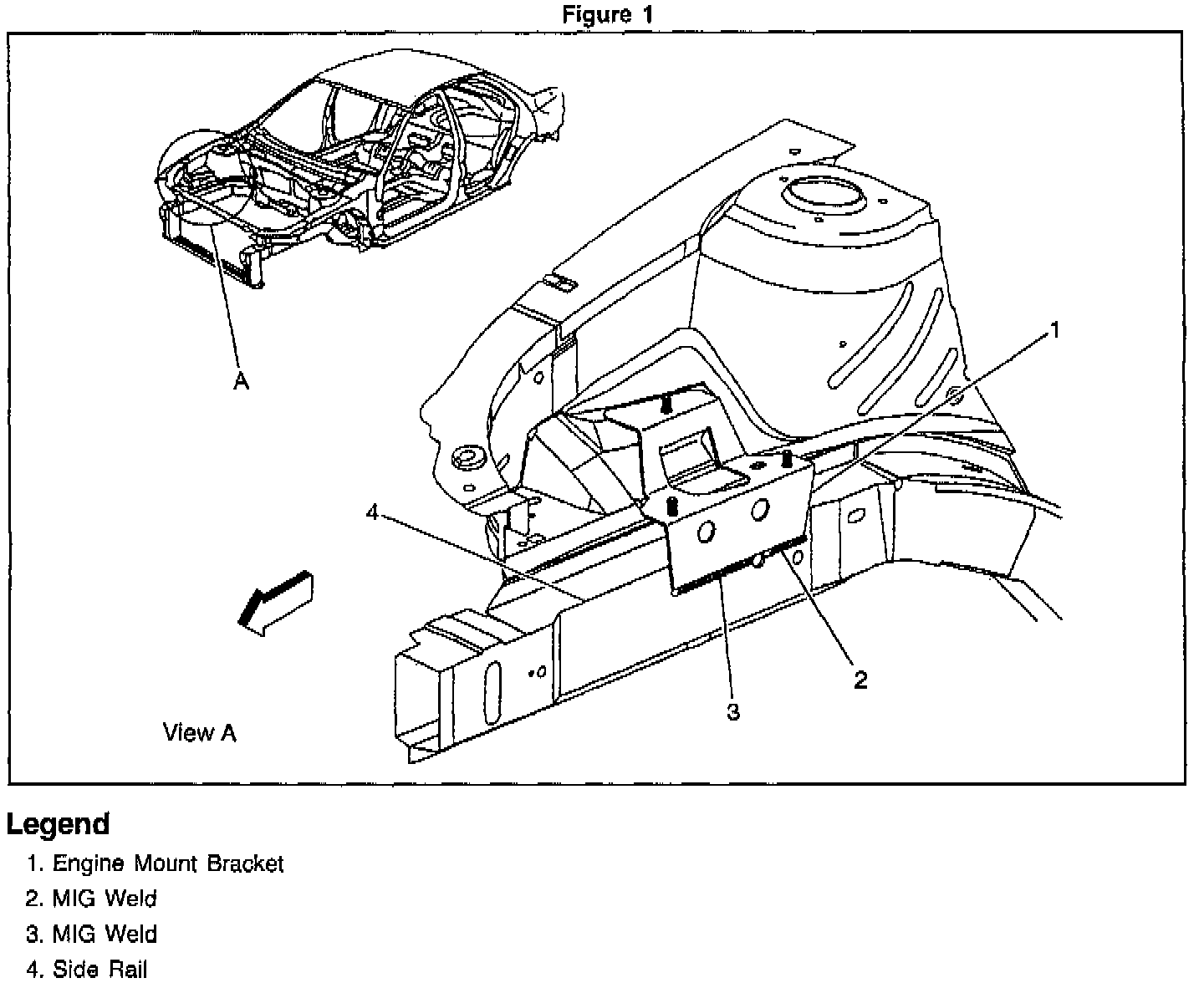 Figure 1

A

1

4

2

3

View A

Legend

1. Engine Mount Bracket
2. MIG Weld
3. MIG Weld
4. Side Rail