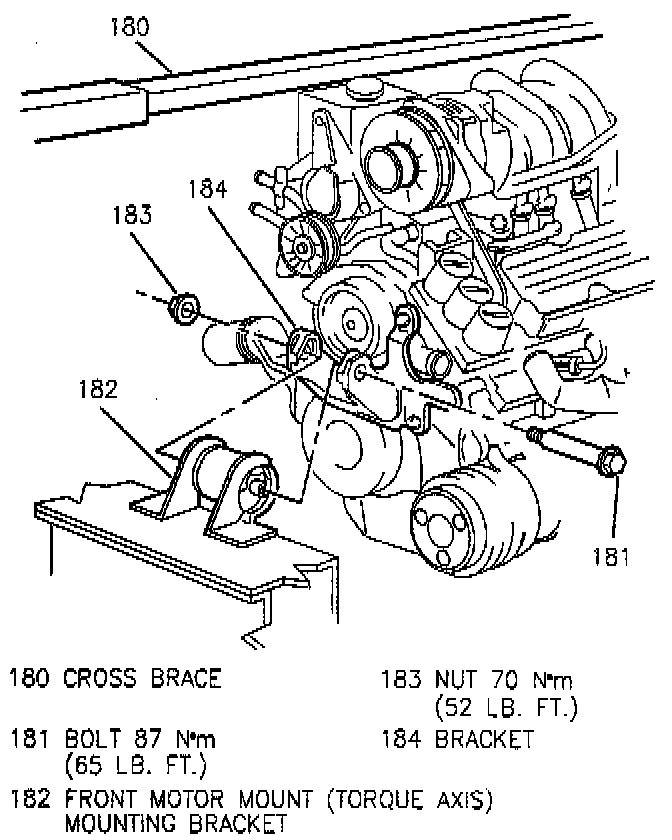 180

184

183

182

181

180 CROSS BRACE

181 BOLT 87 N•m (65 LB. FT.)

182 FRONT MOTOR MOUNT (TORQUE AXIS) MOUNTING BRACKET

183 NUT 70 N•m (52 LB. FT.)

184 BRACKET