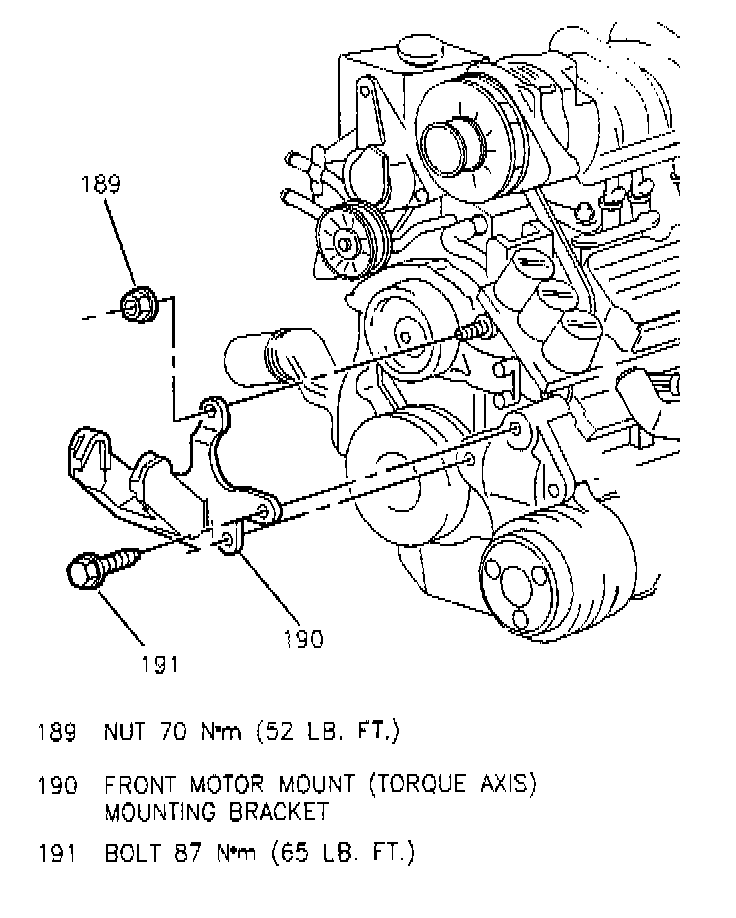 189

190

191

189 NUT 70 N•m (52 LB. FT.)

190 FRONT MOTOR MOUNT (TORQUE AXIS) MOUNTING BRACKET

191 BOLT 87 N•m (65 LB. FT.)