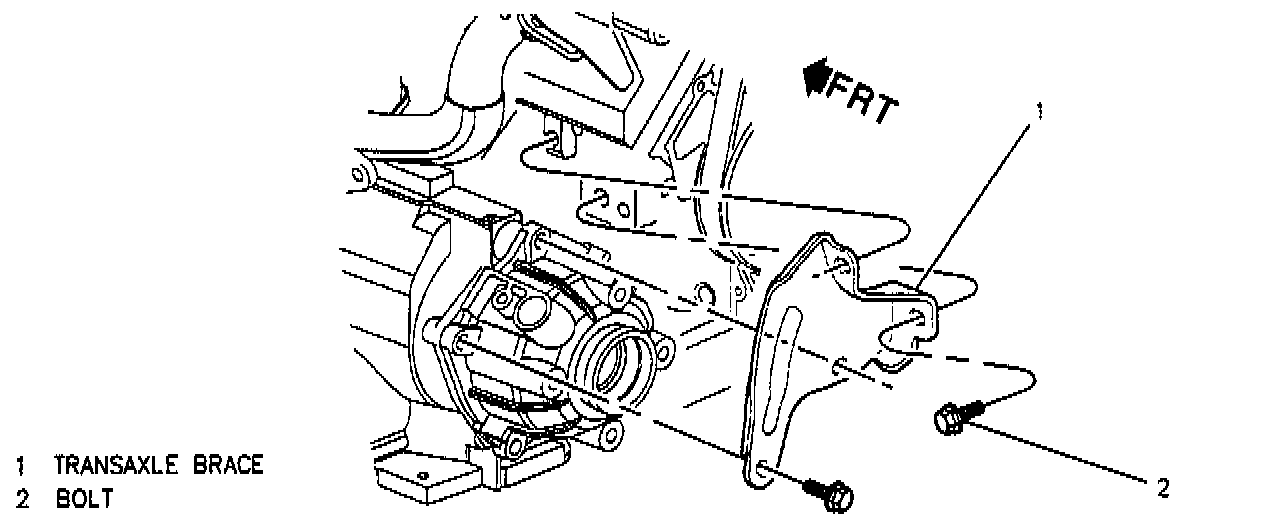 FRT

1

2

1 TRANSAXLE BRACE
2 BOLT