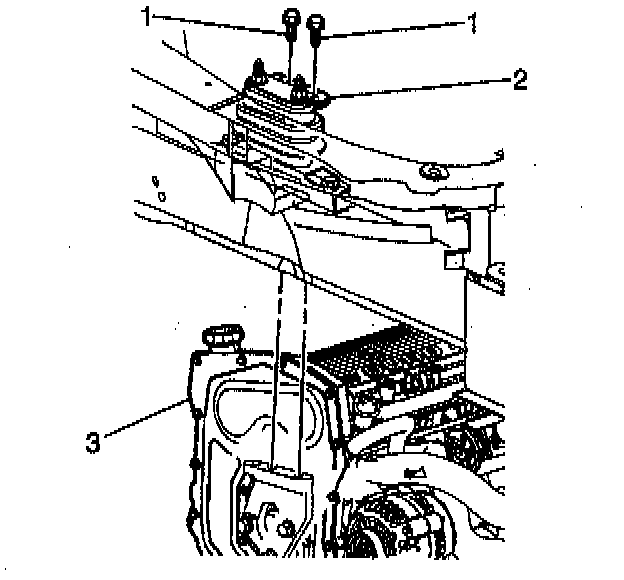 1
1
2
3