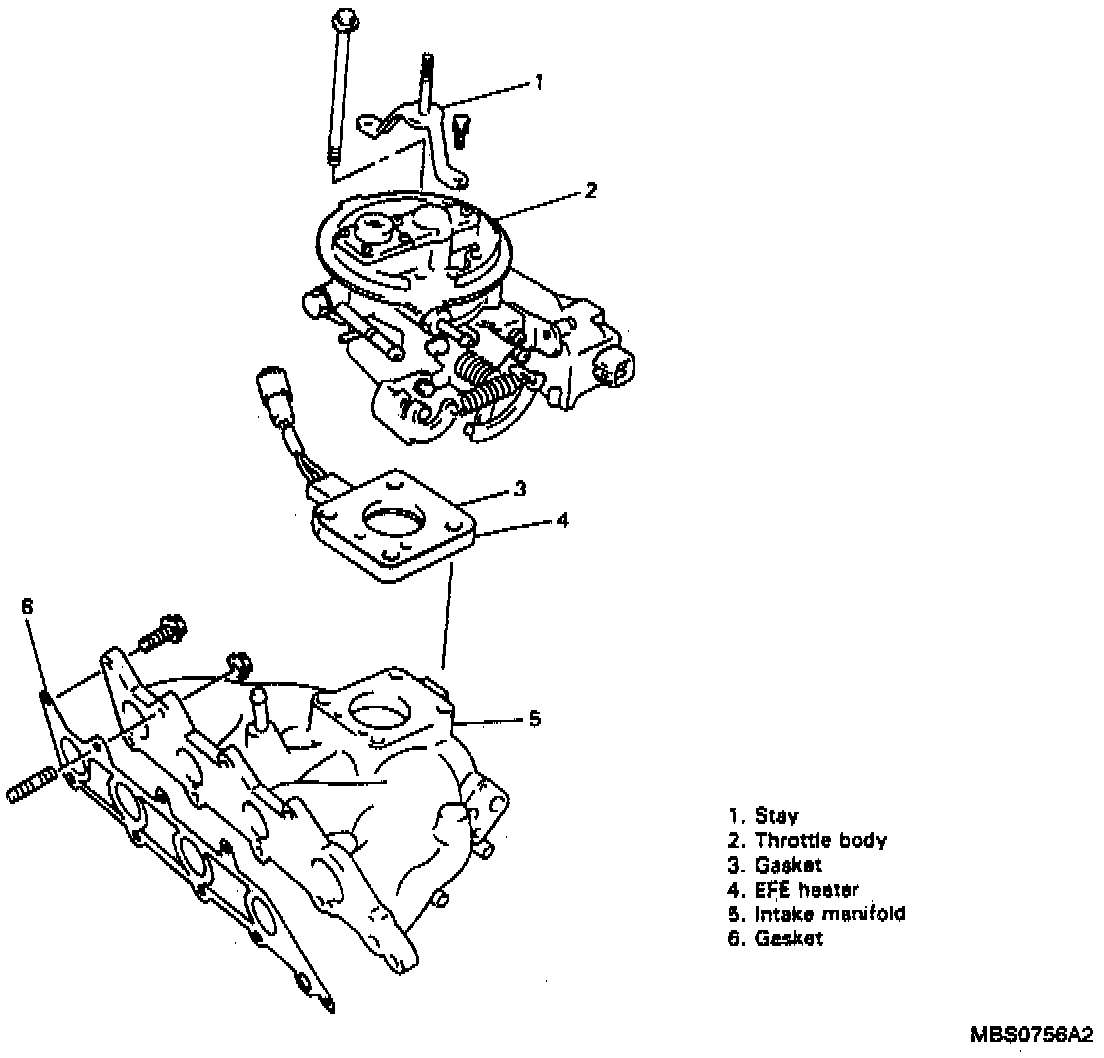 1
2
3
4
6
5

1. Stay
2. Throttle body
3. Gasket
4. EFE heater
5. Intake manifold
6. Gasket

MBS0756A2