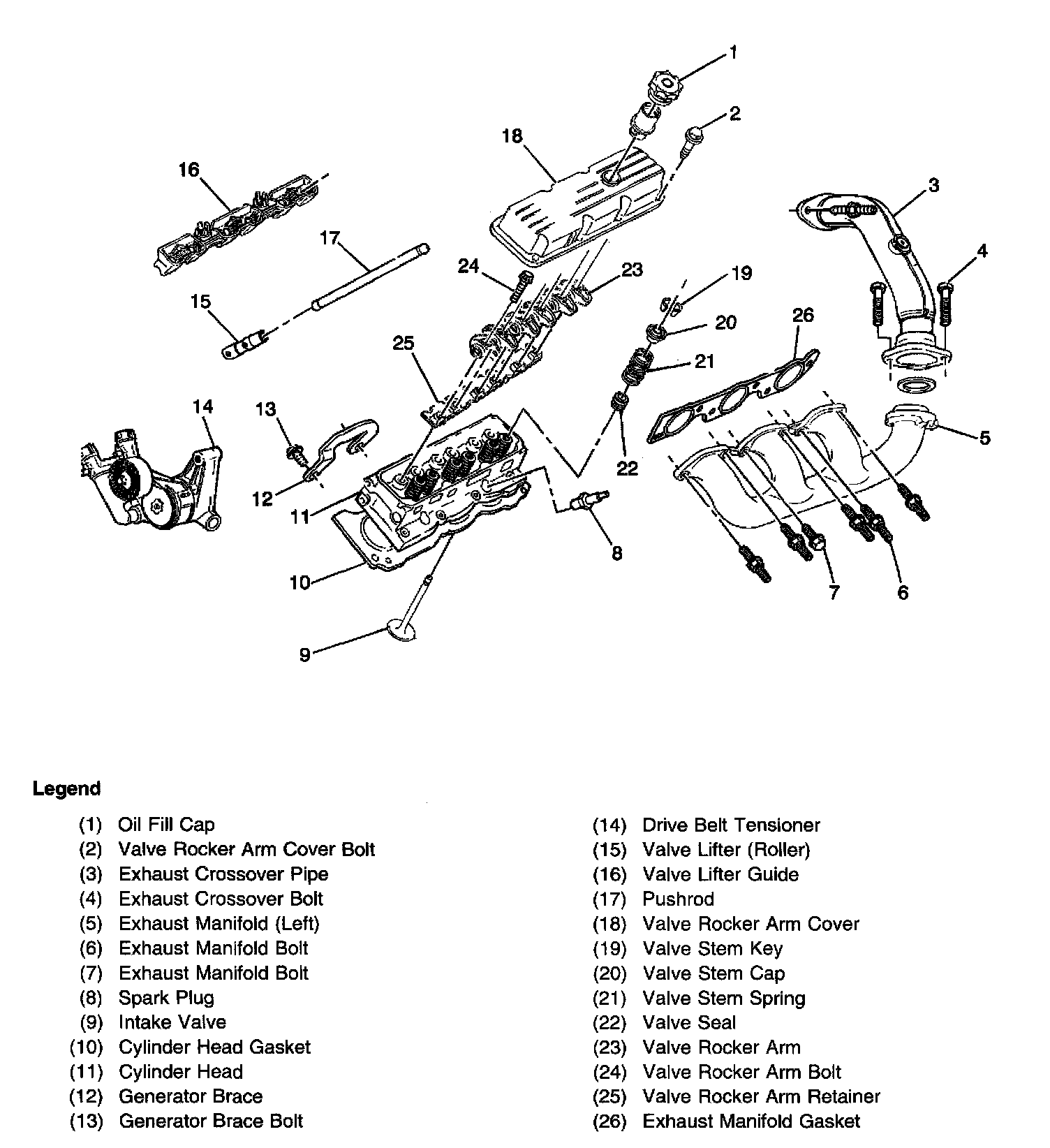 1
2
18
16
3
17
4
24
23
19
15
20
26
25
21
14
13
5
22
12
11
8
10
7
6
9

Legend

(1) Oil Fill Cap
(2) Valve Rocker Arm Cover Bolt
(3) Exhaust Crossover Pipe
(4) Exhaust Crossover Bolt
(5) Exhaust Manifold (Left)
(6) Exhaust Manifold Bolt
(7) Exhaust Manifold Bolt
(8) Spark Plug
(9) Intake Valve
(10) Cylinder Head Gasket
(11) Cylinder Head
(12) Generator Brace
(13) Generator Brace Bolt

(14) Drive Belt Tensioner
(15) Valve Lifter (Roller)
(16) Valve Lifter Guide
(17) Pushrod
(18) Valve Rocker Arm Cover
(19) Valve Stem Key
(20) Valve Stem Cap
(21) Valve Stem Spring
(22) Valve Seal
(23) Valve Rocker Arm
(24) Valve Rocker Arm Bolt
(25) Valve Rocker Arm Retainer
(26) Exhaust Manifold Gasket