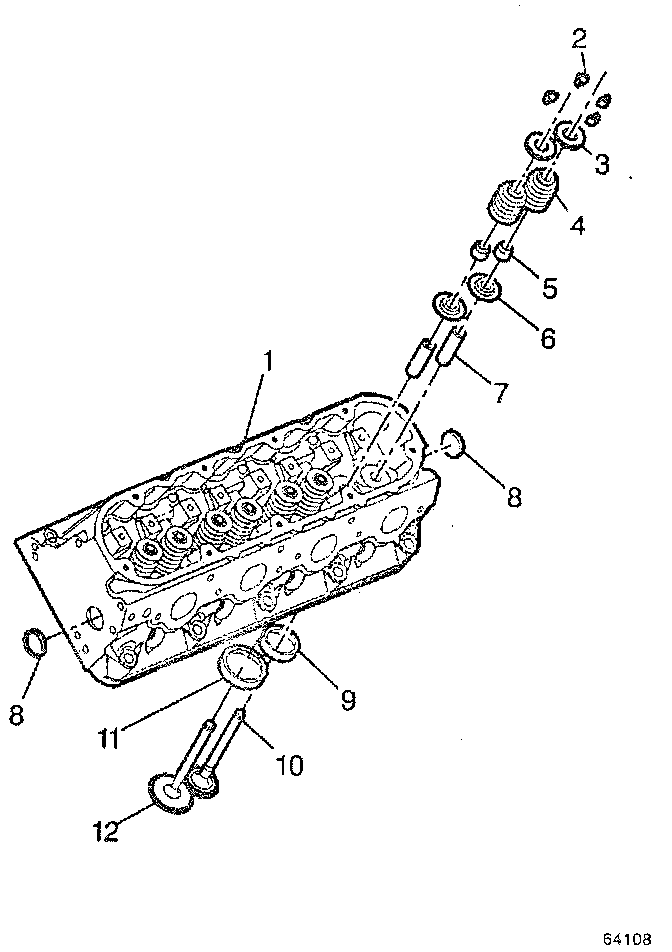 2
3
4
5
6
7
1
8
8
9
11
10
12
64108