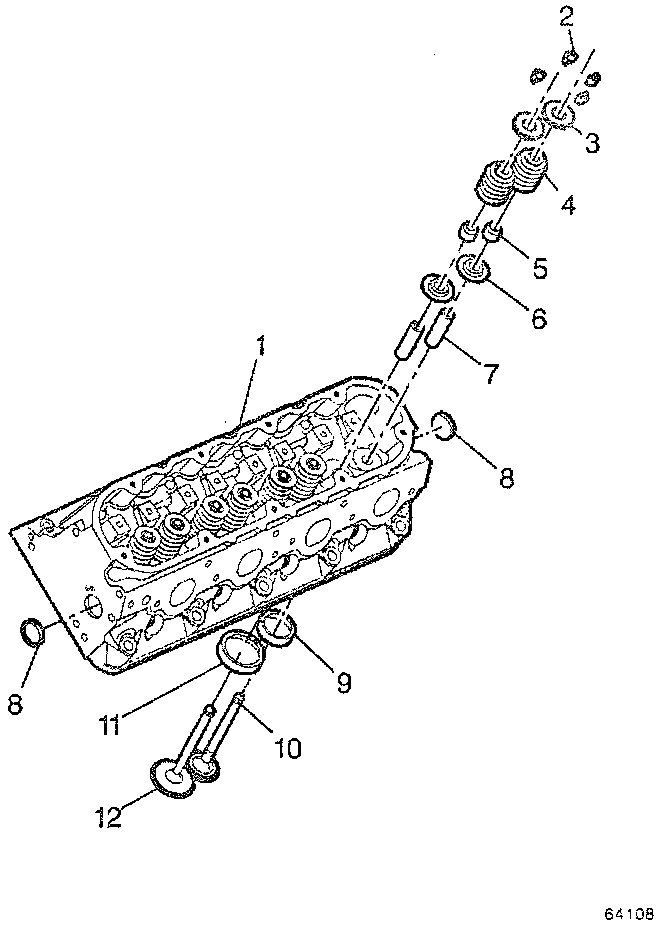 2
3
4
5
6
7
1
8
8
9
11
10
12
64108