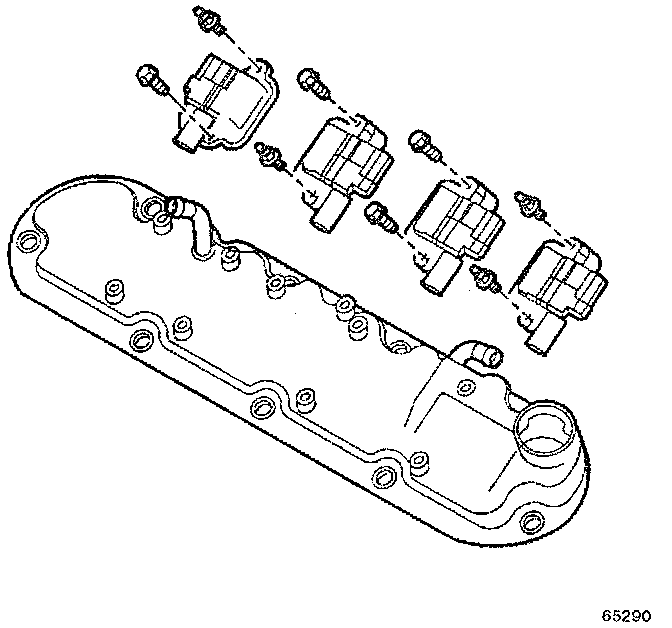 65290