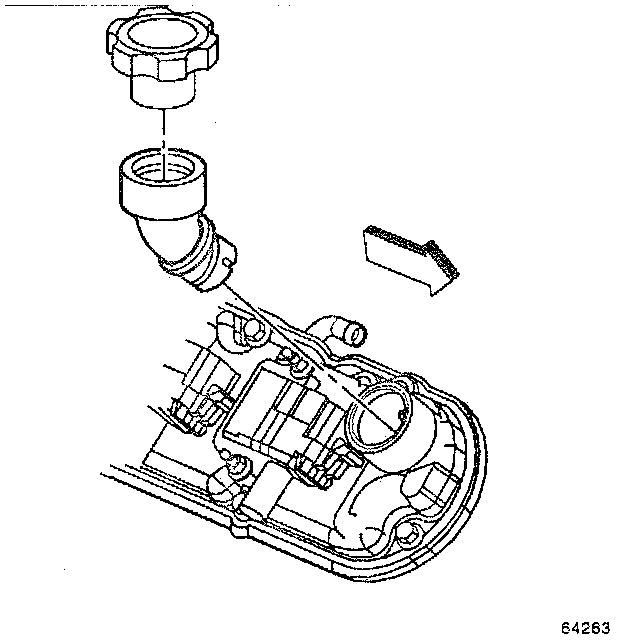 64263