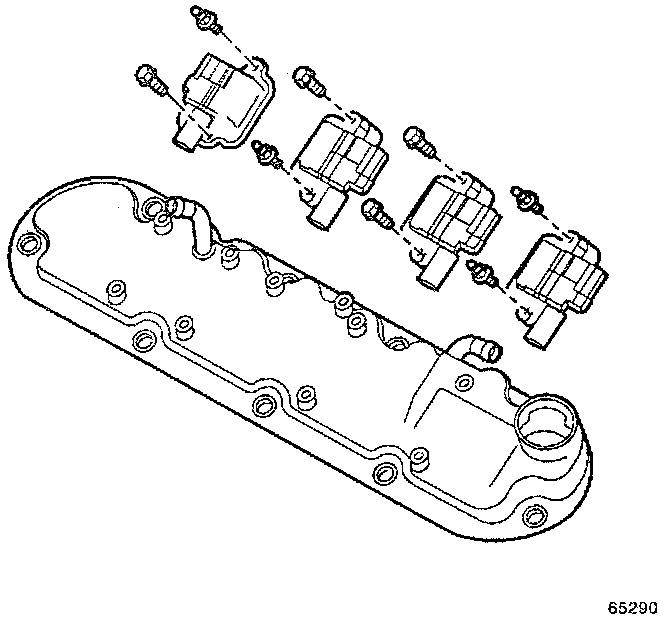 65290