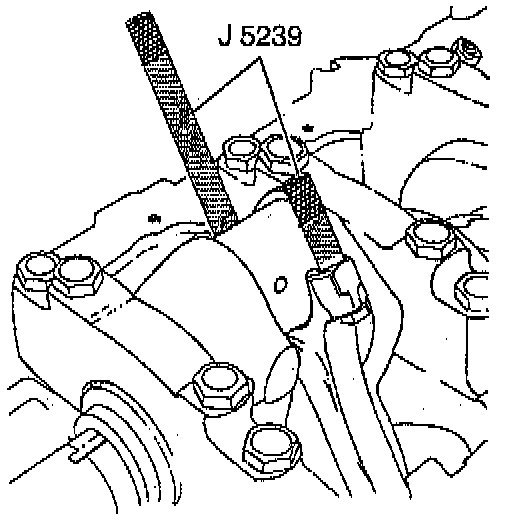 J 5239