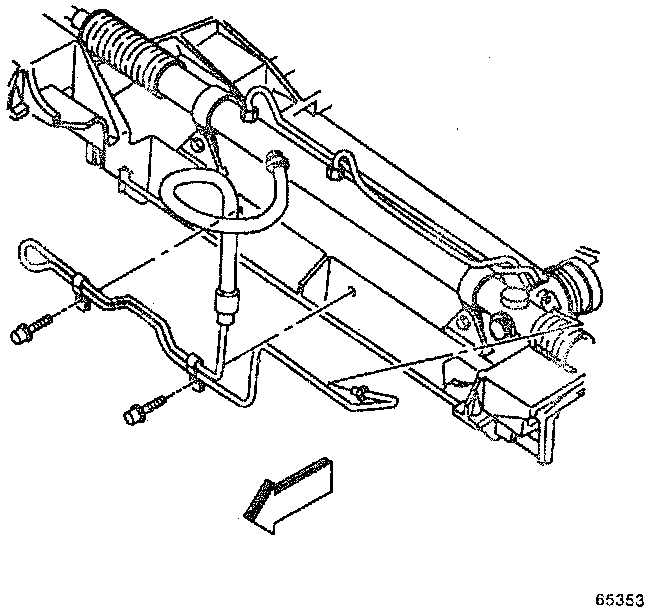 65353