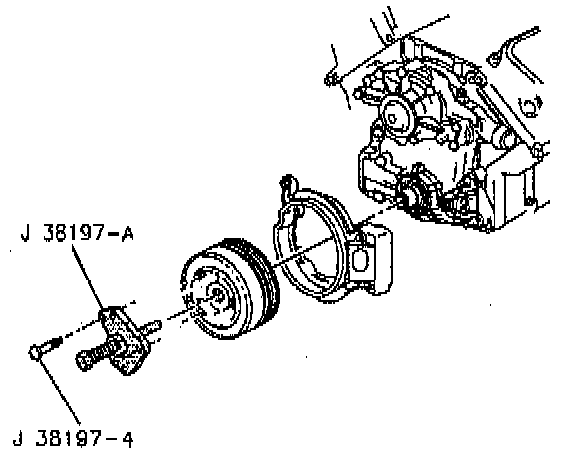 J 38197-A

J 38197-4