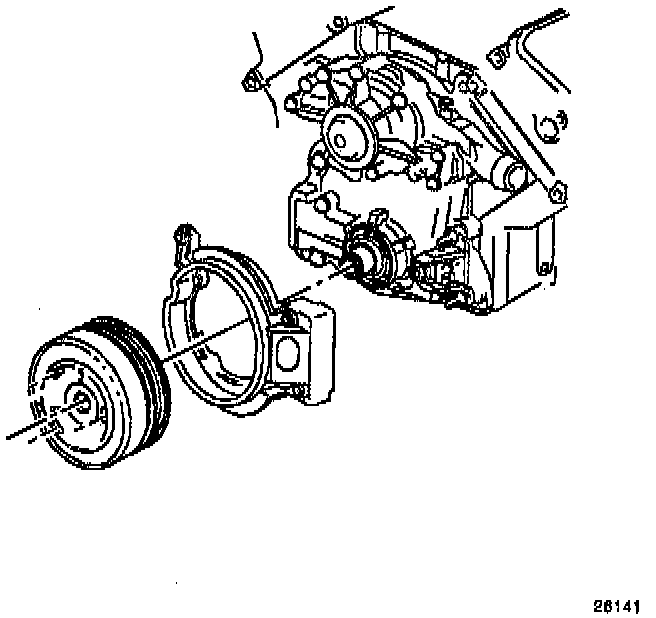 26141