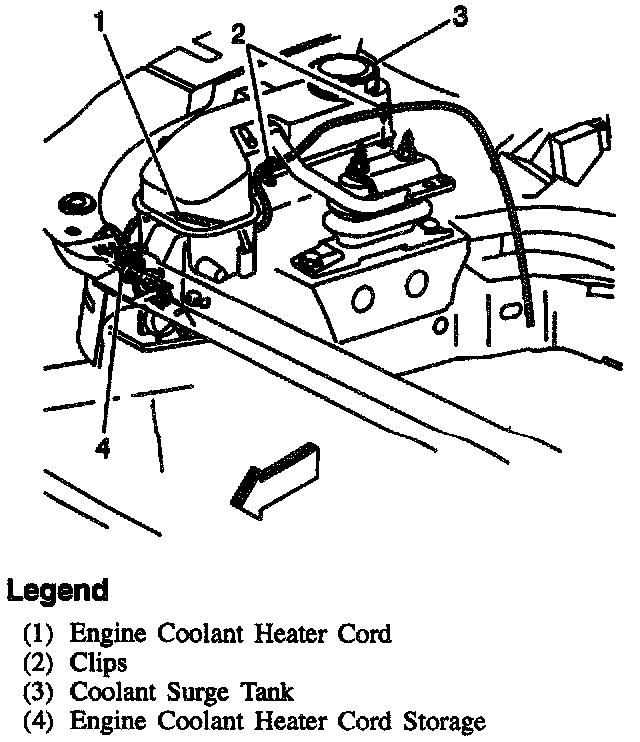 1
2
3
4

Legend

(1) Engine Coolant Heater Cord
(2) Clips
(3) Coolant Surge Tank
(4) Engine Coolant Heater Cord Storage