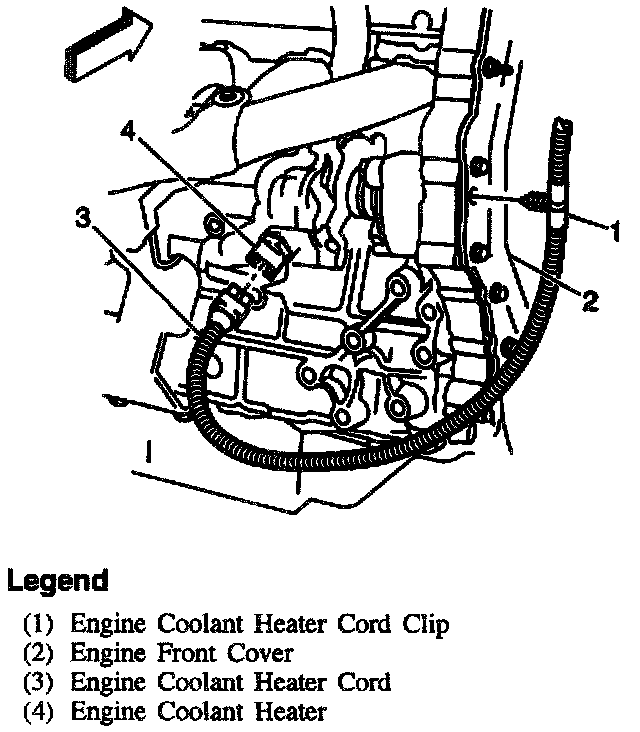 4
3
1
2

Legend
(1) Engine Coolant Heater Cord Clip
(2) Engine Front Cover
(3) Engine Coolant Heater Cord
(4) Engine Coolant Heater