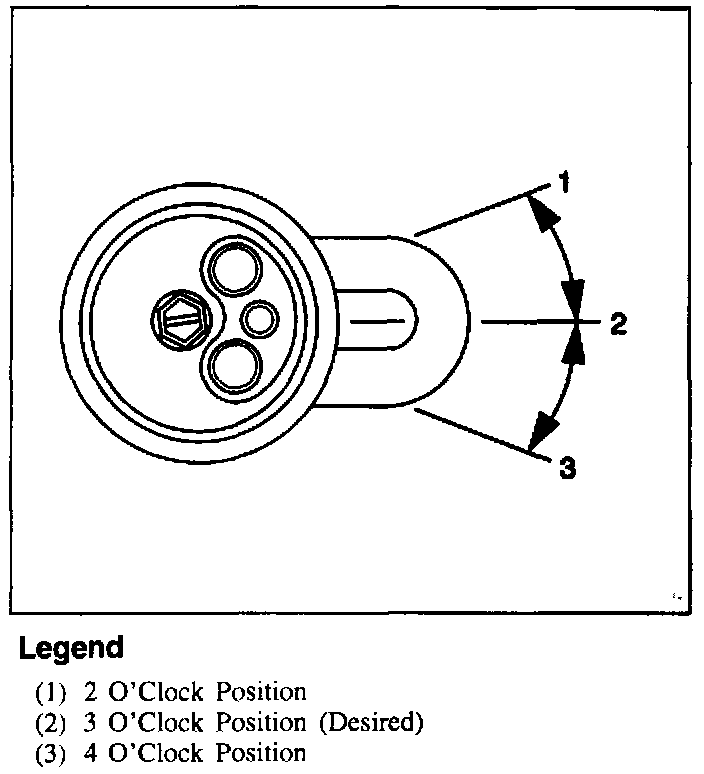 1
2
3

Legend

(1) 2 O'Clock Position
(2) 3 O'Clock Position (Desired)
(3) 4 O'Clock Position