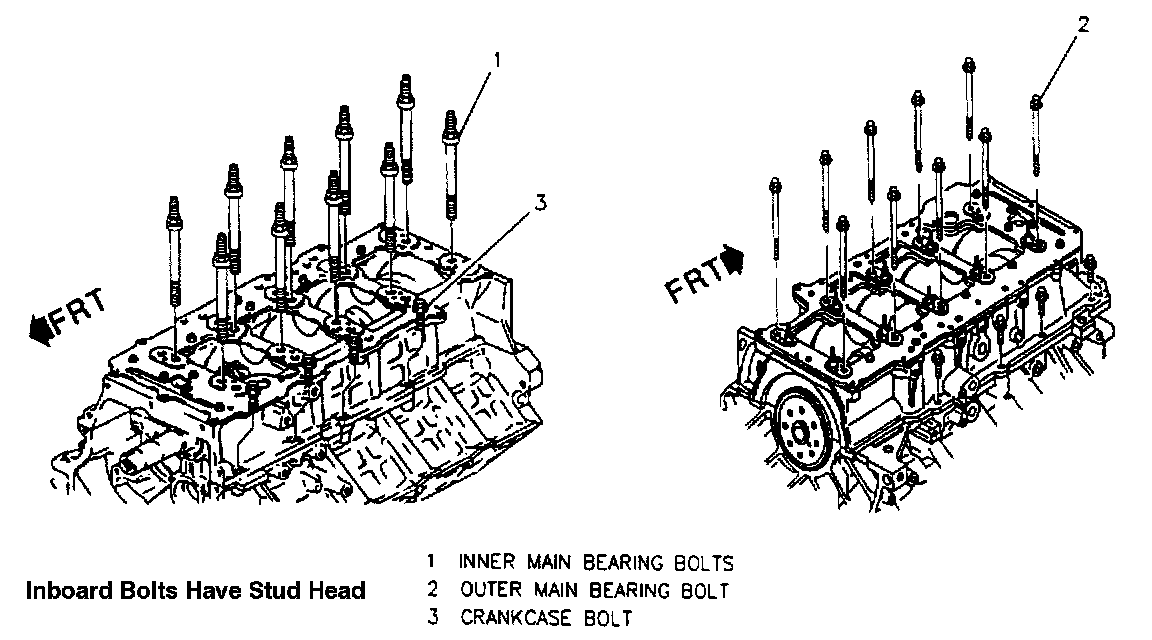 1

3

FRT

2

FRT

Inboard Bolts Have Stud Head

1 INNER MAIN BEARING BOLTS
2 OUTER MAIN BEARING BOLT
3 CRANKCASE BOLT