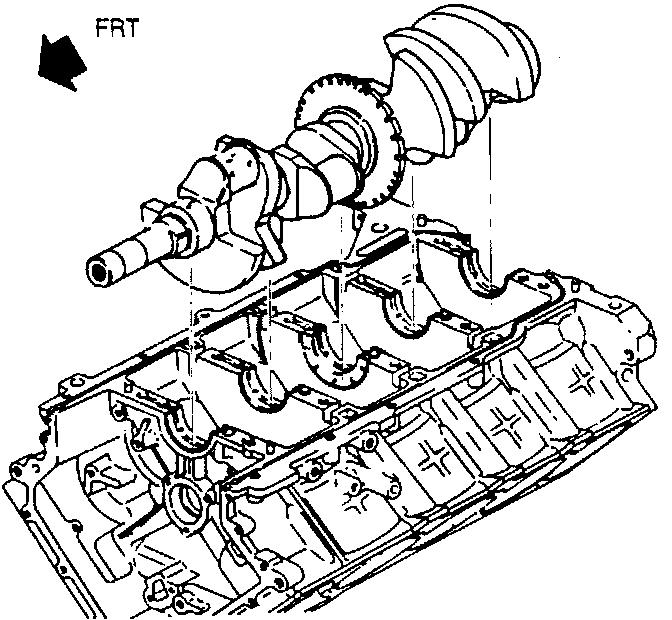 FRT