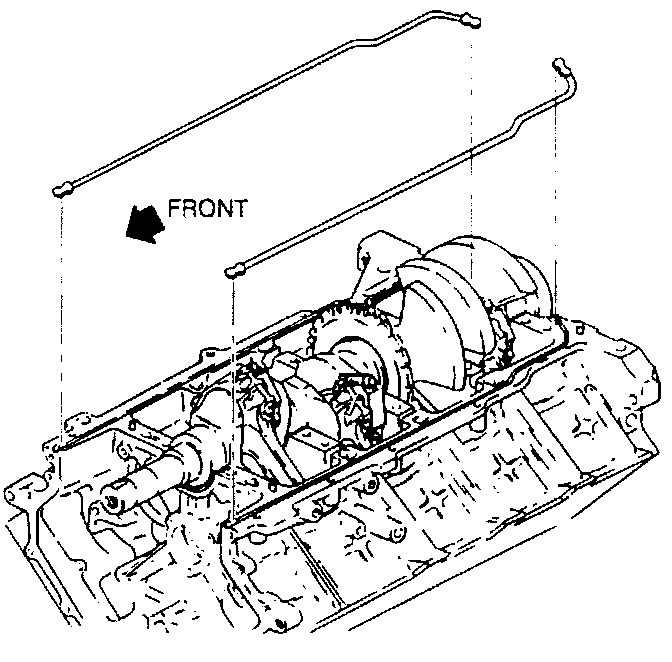 FRONT