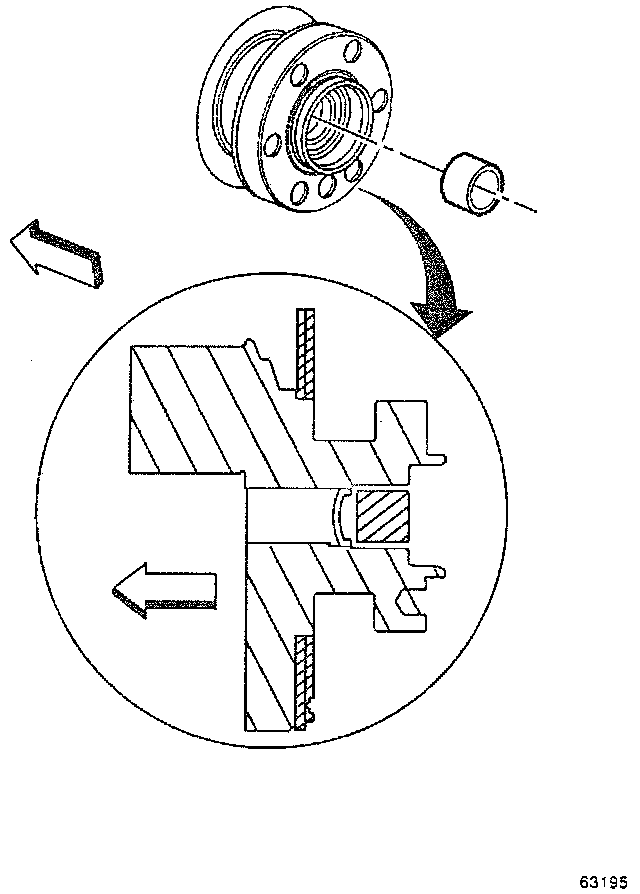 63195