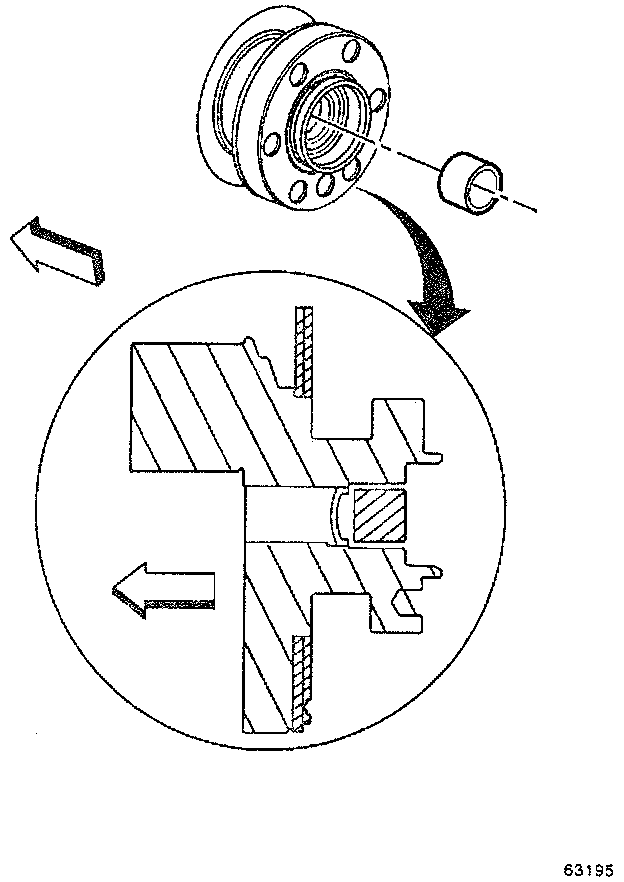 63195