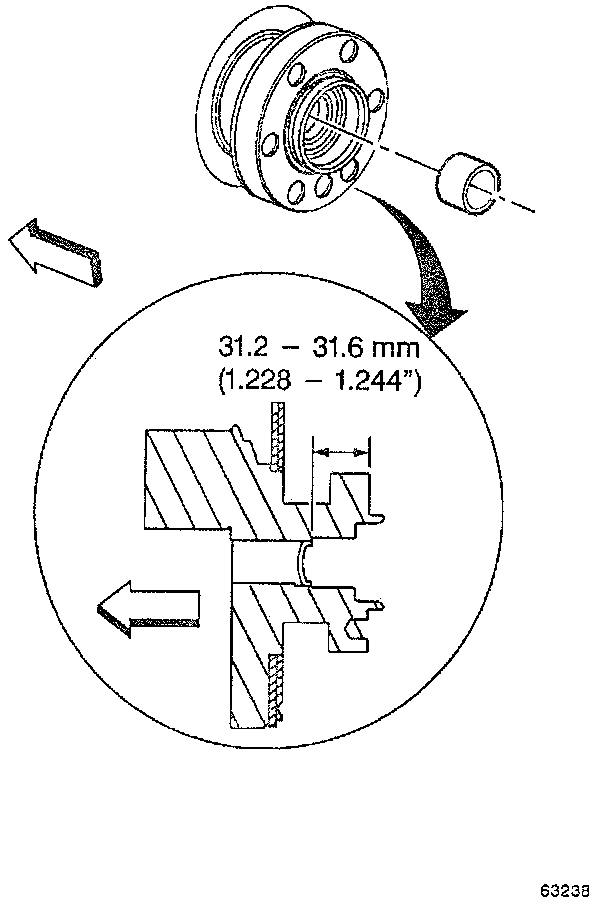 31.2 – 31.6 mm
(1.228 – 1.244")

63238