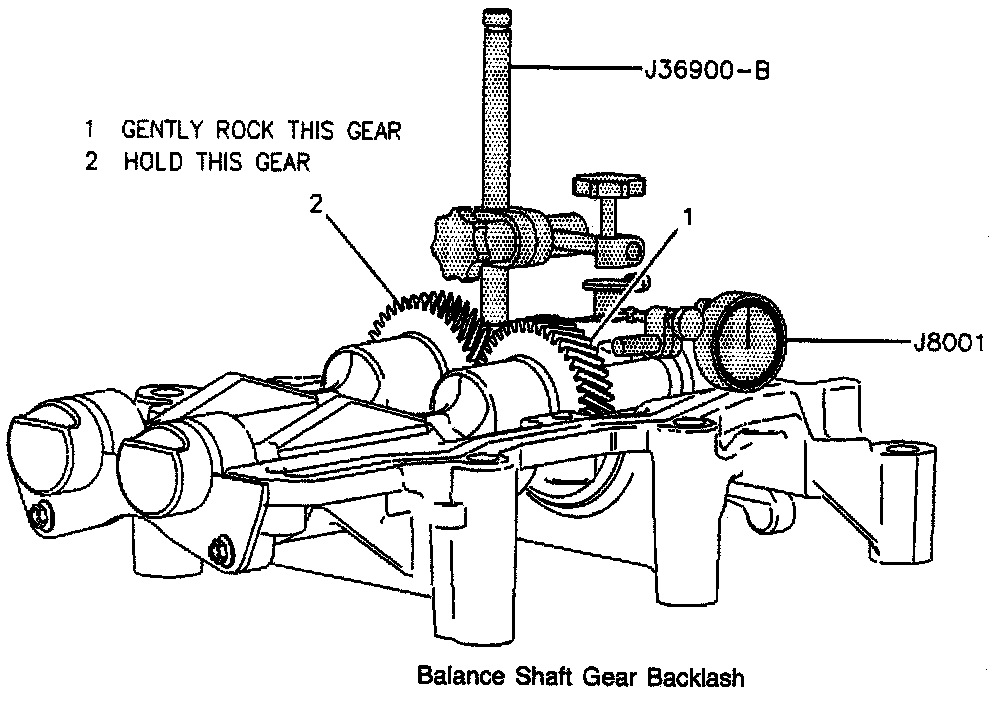 J36900-B

1 GENTLY ROCK THIS GEAR
2 HOLD THIS GEAR

2

1

J8001

Balance Shaft Gear Backlash