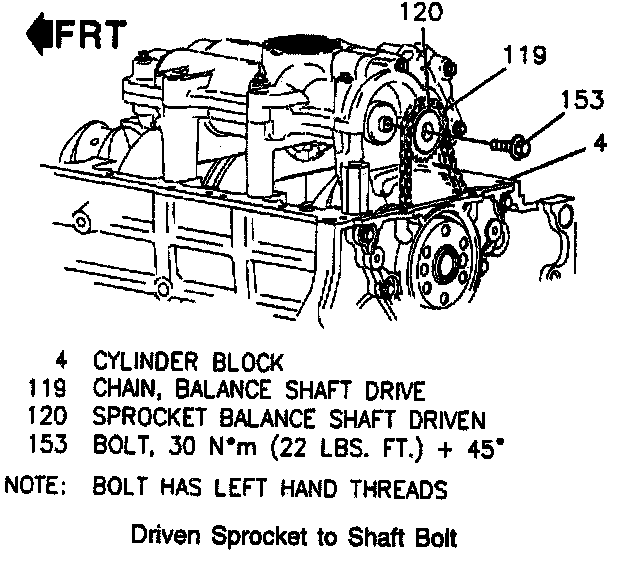 FRT

120
119
153
4

4 CYLINDER BLOCK
119 CHAIN, BALANCE SHAFT DRIVE
120 SPROCKET BALANCE SHAFT DRIVEN
153 BOLT, 30 N•m (22 LBS. FT.) + 45°

NOTE: BOLT HAS LEFT HAND THREADS

Driven Sprocket to Shaft Bolt