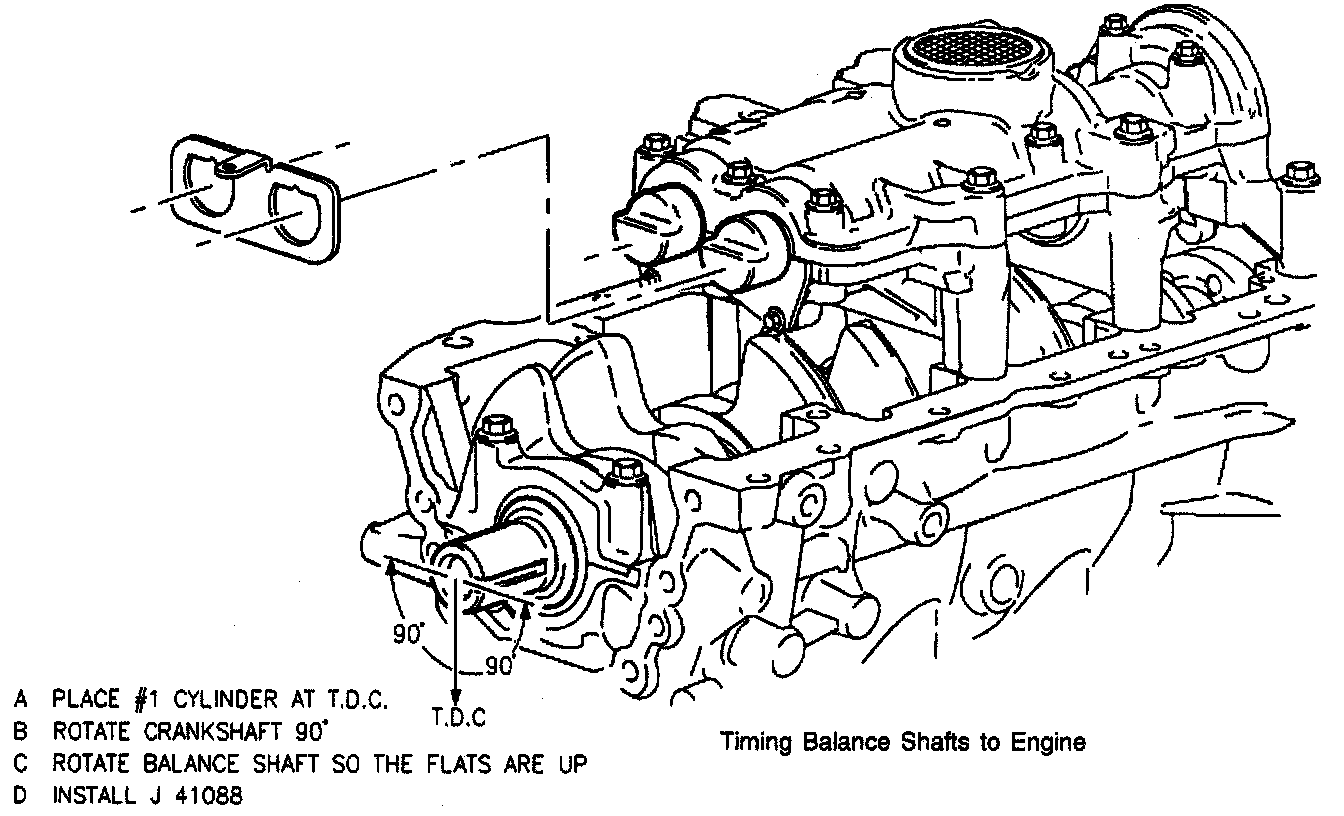 90°

90°

T.D.C

A PLACE #1 CYLINDER AT T.D.C.
B ROTATE CRANKSHAFT 90°
C ROTATE BALANCE SHAFT SO THE FLATS ARE UP
D INSTALL J 41088

Timing Balance Shafts to Engine