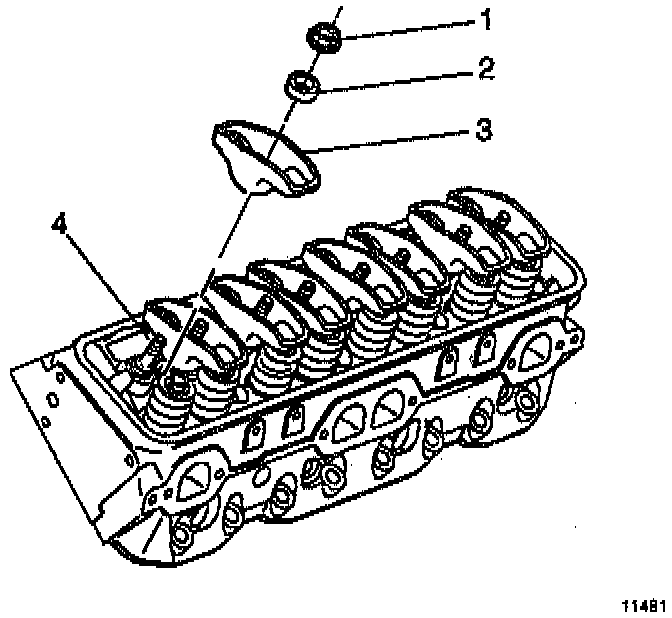 1
2
3
4
11481