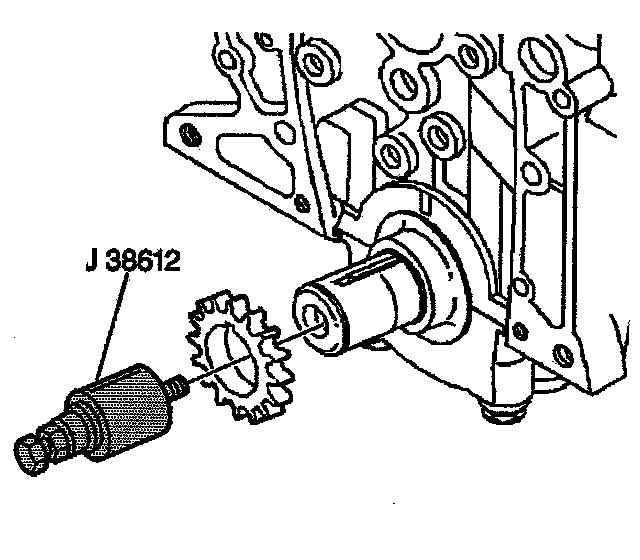 J 38612