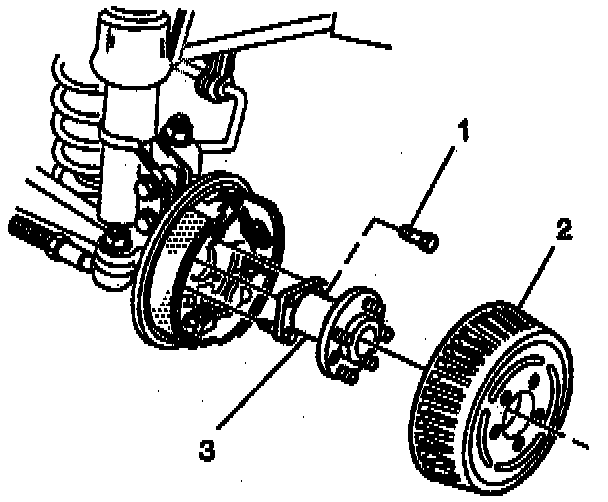 1
2
3