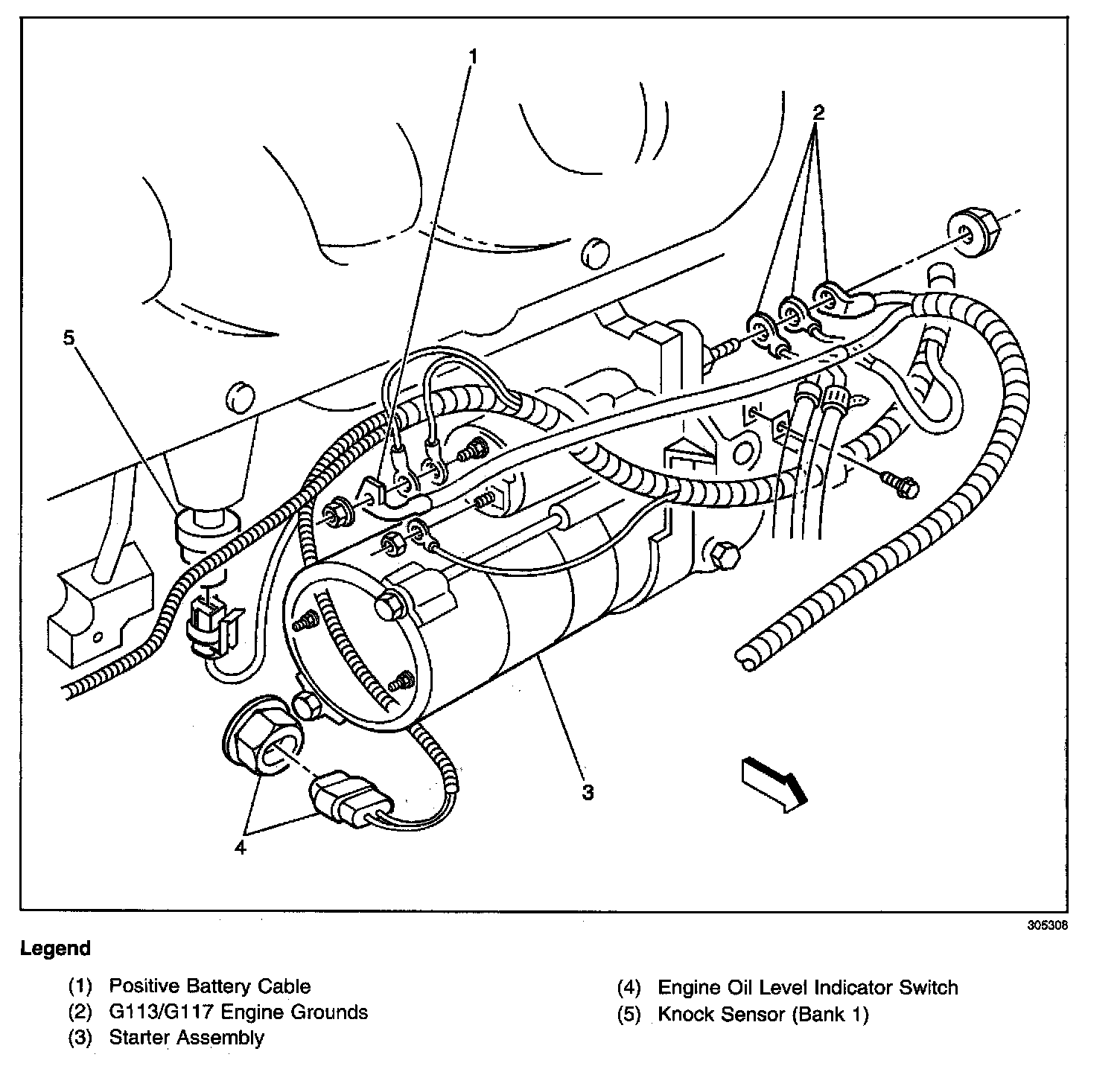 1

2

5

3

4

305308

Legend

(1) Positive Battery Cable
(2) G113/G117 Engine Grounds
(3) Starter Assembly

(4) Engine Oil Level Indicator Switch
(5) Knock Sensor (Bank 1)