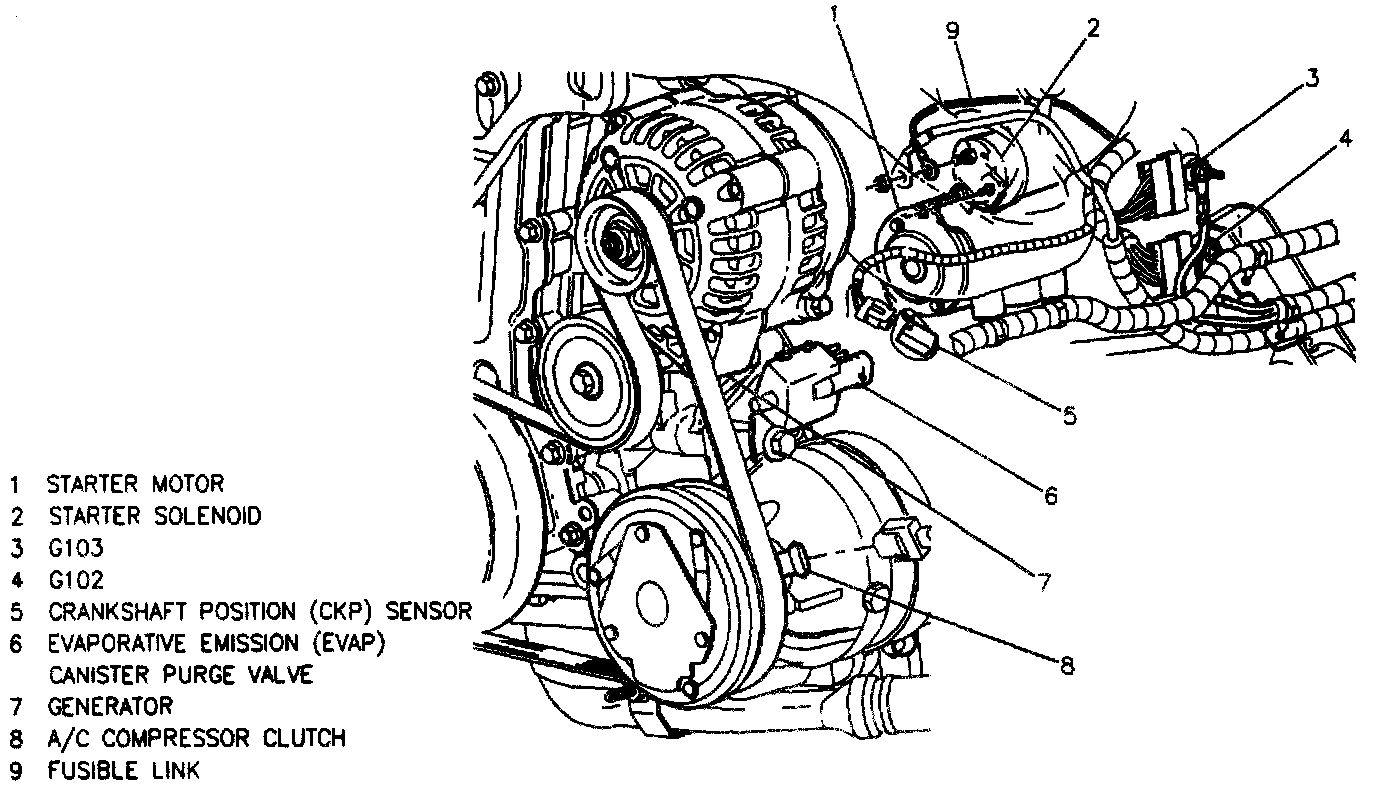 1
9
2
3
4
5
6
7
8

1 STARTER MOTOR
2 STARTER SOLENOID
3 G103
4 G102
5 CRANKSHAFT POSITION (CKP) SENSOR
6 EVAPORATIVE EMISSION (EVAP) CANISTER PURGE VALVE
7 GENERATOR
8 A/C COMPRESSOR CLUTCH
9 FUSIBLE LINK