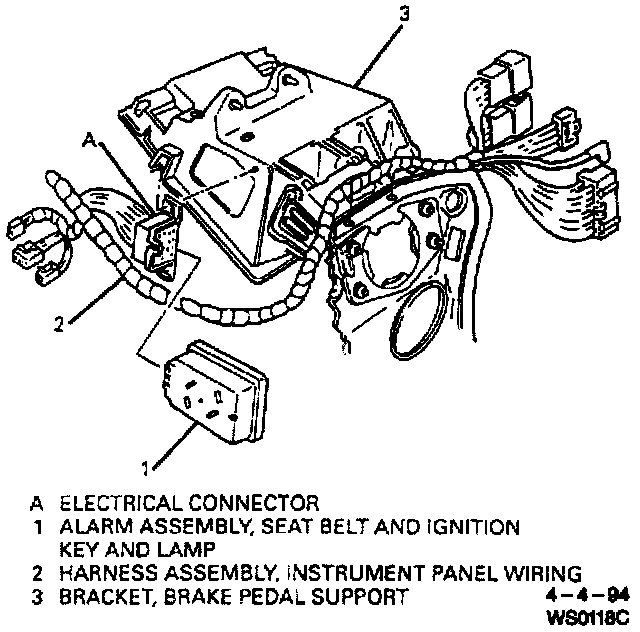 3

A

2

1

A ELECTRICAL CONNECTOR
1 ALARM ASSEMBLY, SEAT BELT AND IGNITION KEY AND LAMP
2 HARNESS ASSEMBLY, INSTRUMENT PANEL WIRING
3 BRACKET, BRAKE PEDAL SUPPORT

4-4-94
WS0118C