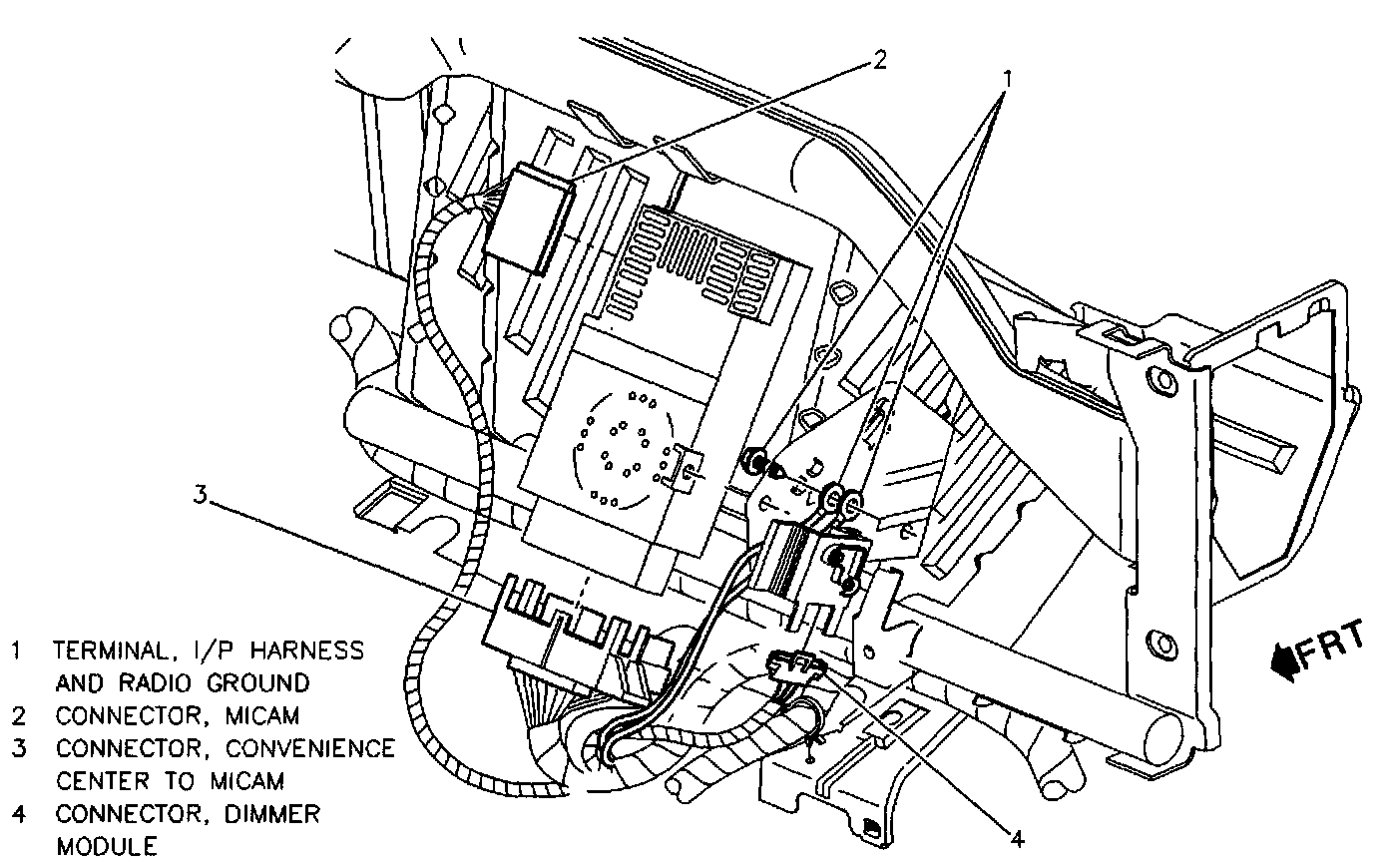 2

1

3

FRT

4

1 TERMINAL, I/P HARNESS AND RADIO GROUND
2 CONNECTOR, MICAM
3 CONNECTOR, CONVENIENCE CENTER TO MICAM
4 CONNECTOR, DIMMER MODULE