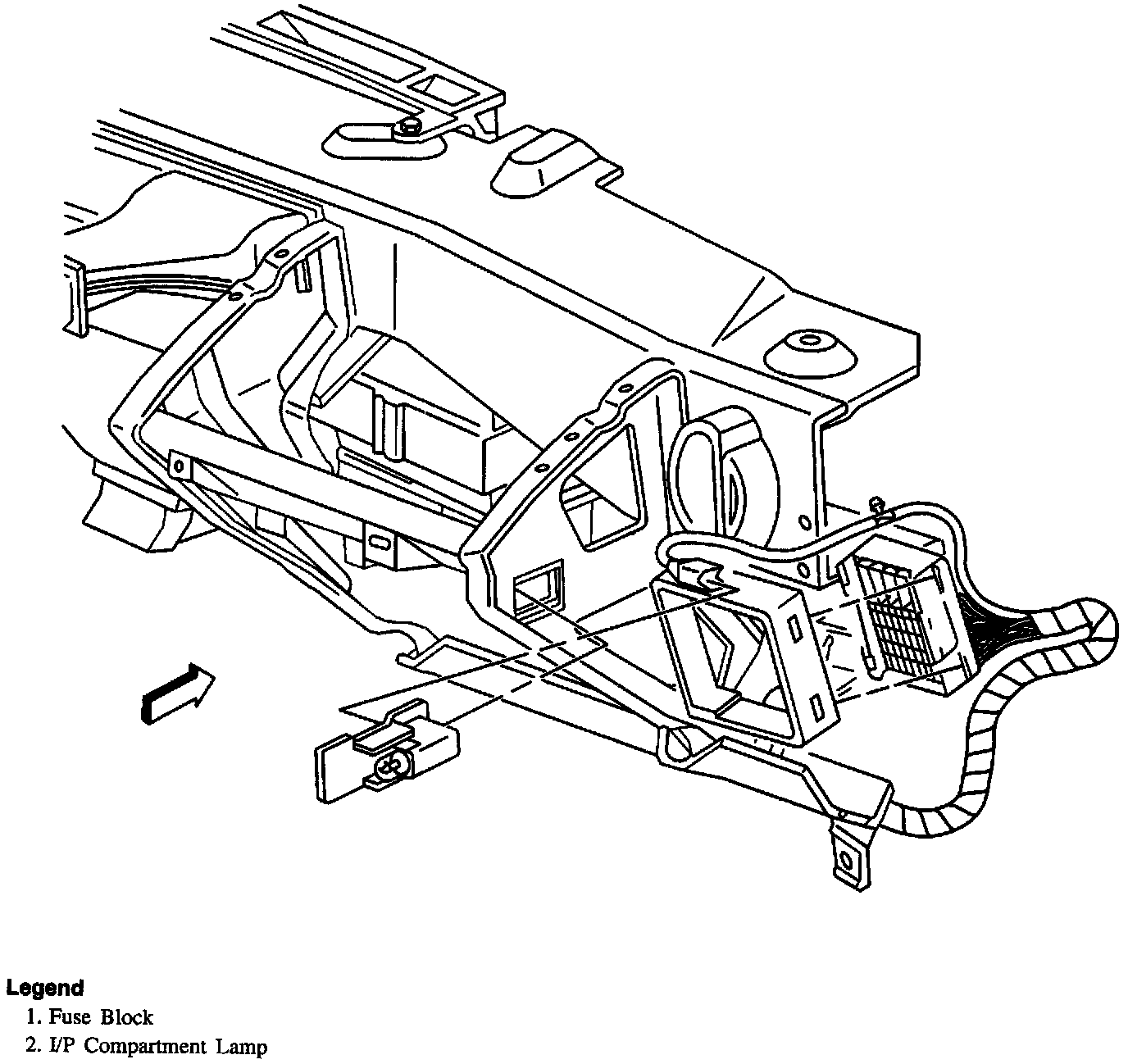 Legend
1. Fuse Block
2. I/P Compartment Lamp