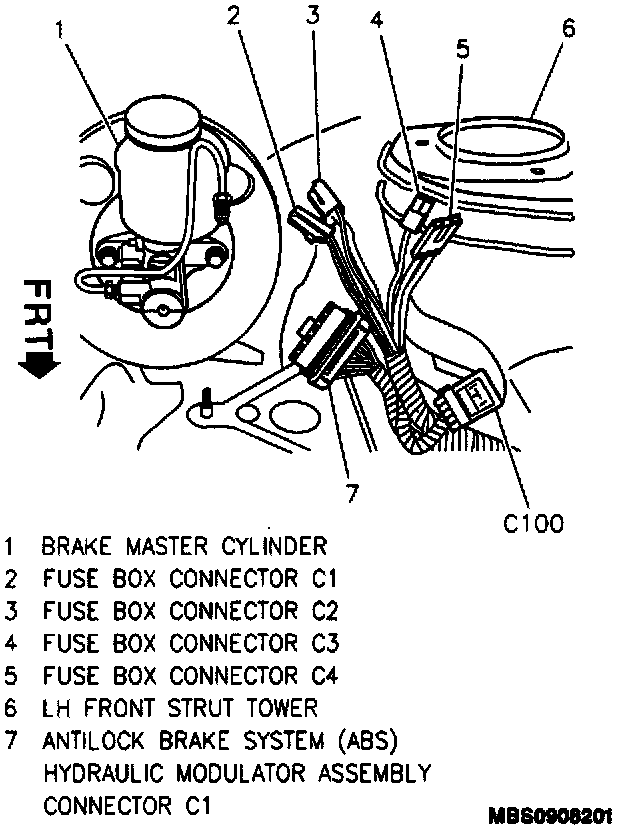 1
2
3
4
5
6
FRT
7
C100

1 BRAKE MASTER CYLINDER
2 FUSE BOX CONNECTOR C1
3 FUSE BOX CONNECTOR C2
4 FUSE BOX CONNECTOR C3
5 FUSE BOX CONNECTOR C4
6 LH FRONT STRUT TOWER
7 ANTILOCK BRAKE SYSTEM (ABS) HYDRAULIC MODULATOR ASSEMBLY CONNECTOR C1

MBS0908201