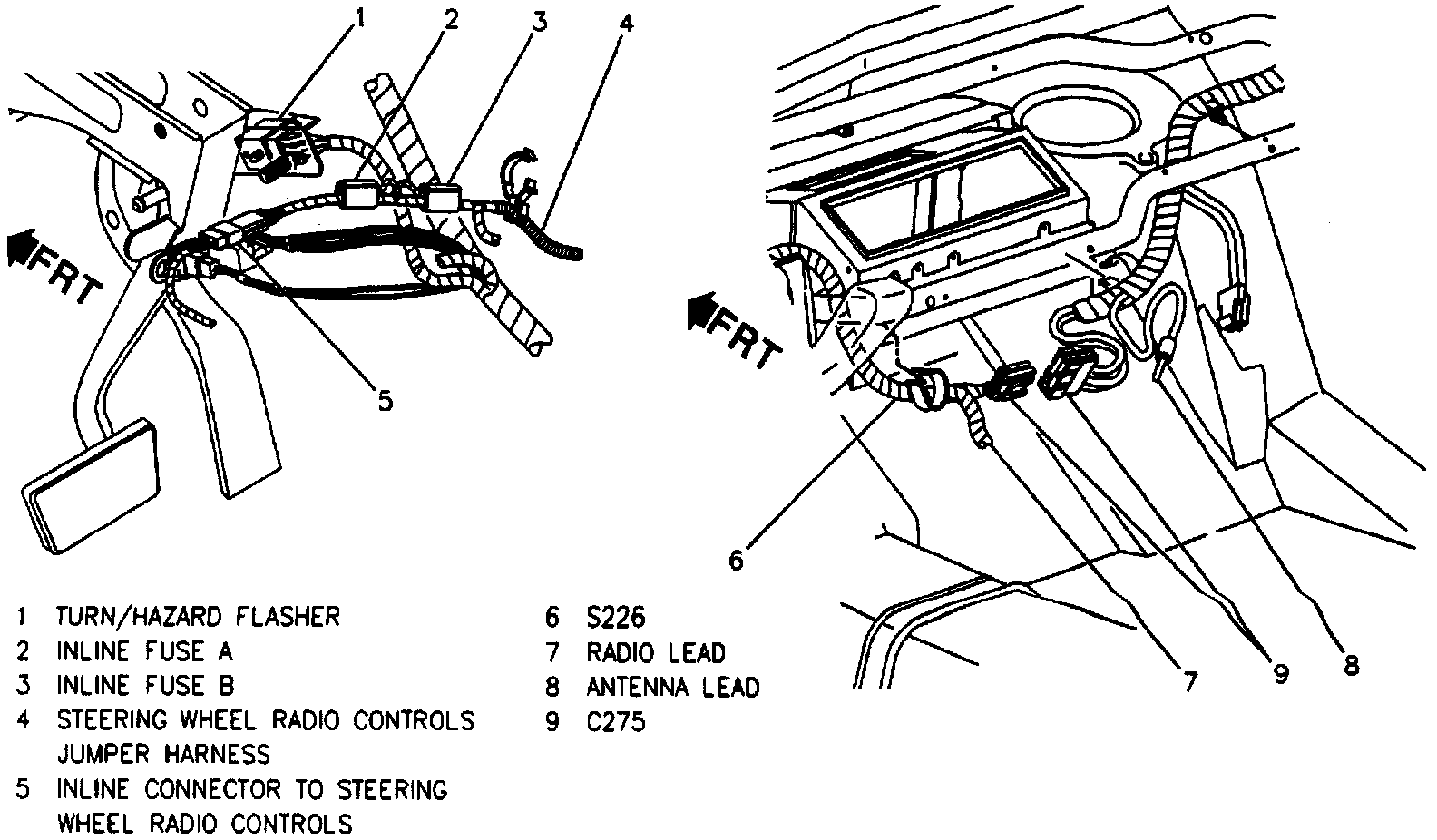 1 2 3 4

FRT

5

FRT

6

7 9 8

1 TURN/HAZARD FLASHER
2 INLINE FUSE A
3 INLINE FUSE B
4 STEERING WHEEL RADIO CONTROLS JUMPER HARNESS
5 INLINE CONNECTOR TO STEERING WHEEL RADIO CONTROLS

6 S226
7 RADIO LEAD
8 ANTENNA LEAD
9 C275