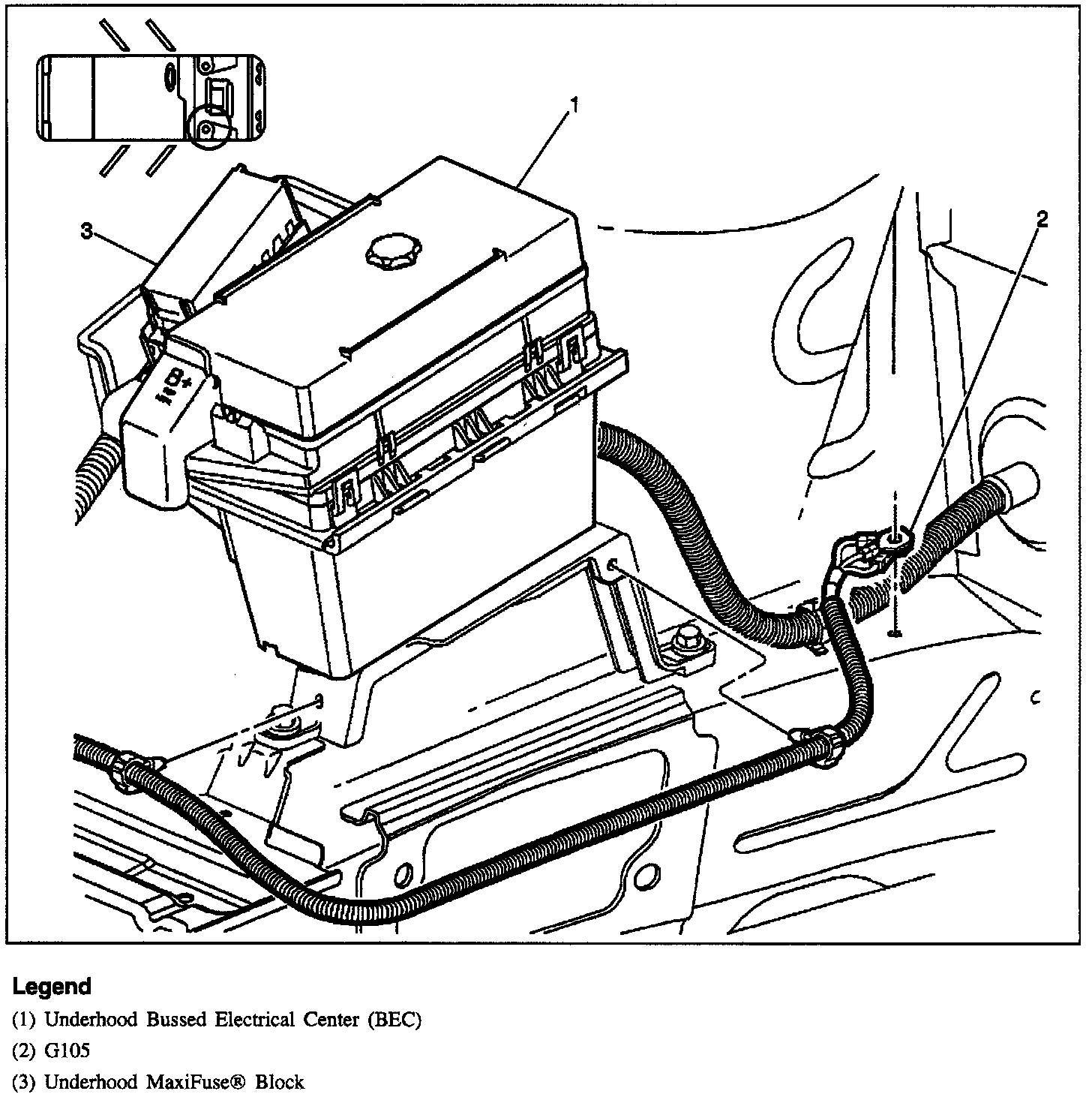 1

2

3

Legend

(1) Underhood Bussed Electrical Center (BEC)

(2) G105

(3) Underhood MaxiFuse® Block