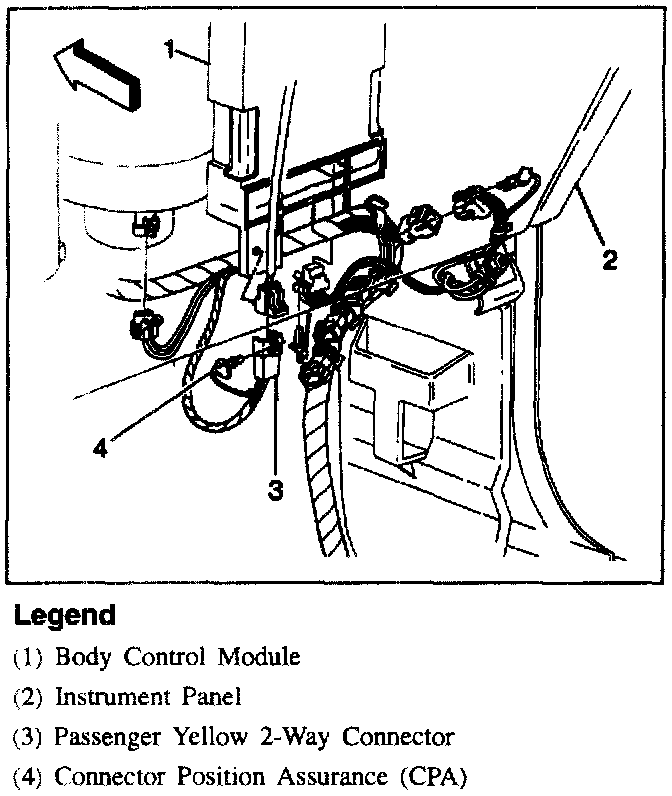 1
2
4
3

Legend

(1) Body Control Module

(2) Instrument Panel

(3) Passenger Yellow 2-Way Connector

(4) Connector Position Assurance (CPA)