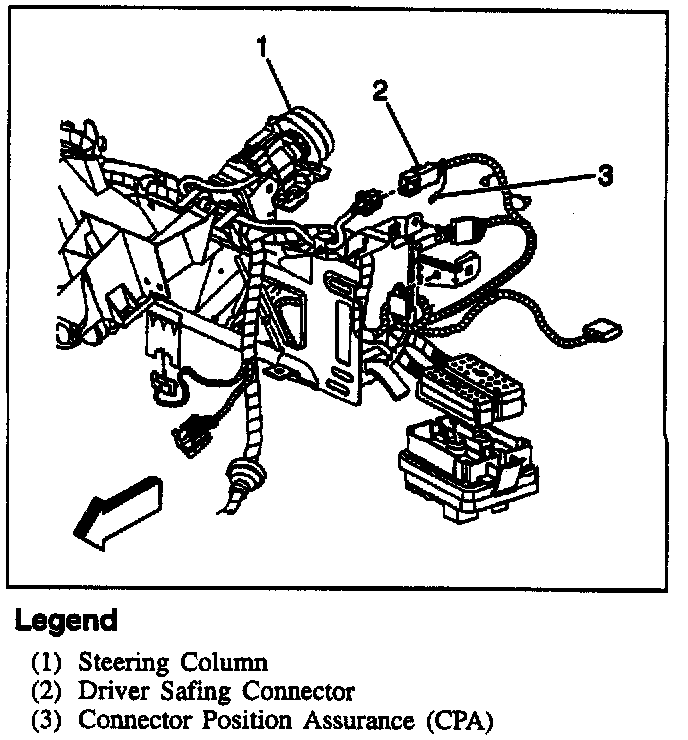 1
2
3

Legend
(1) Steering Column
(2) Driver Safing Connector
(3) Connector Position Assurance (CPA)