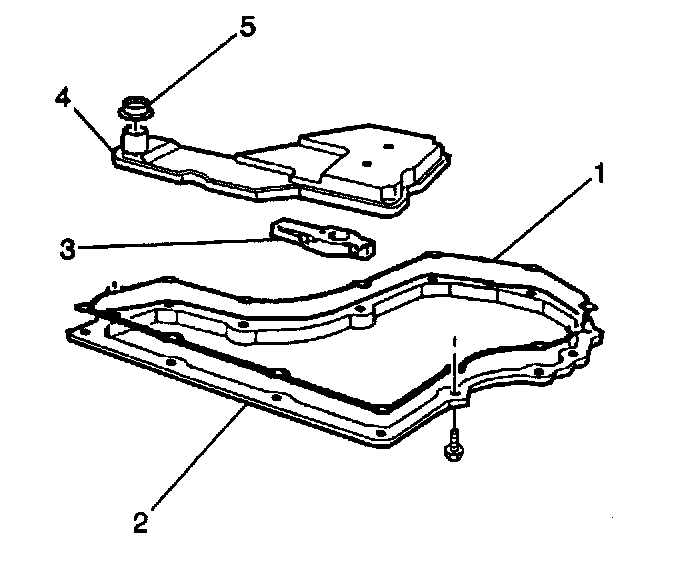 5
4
1
3
2