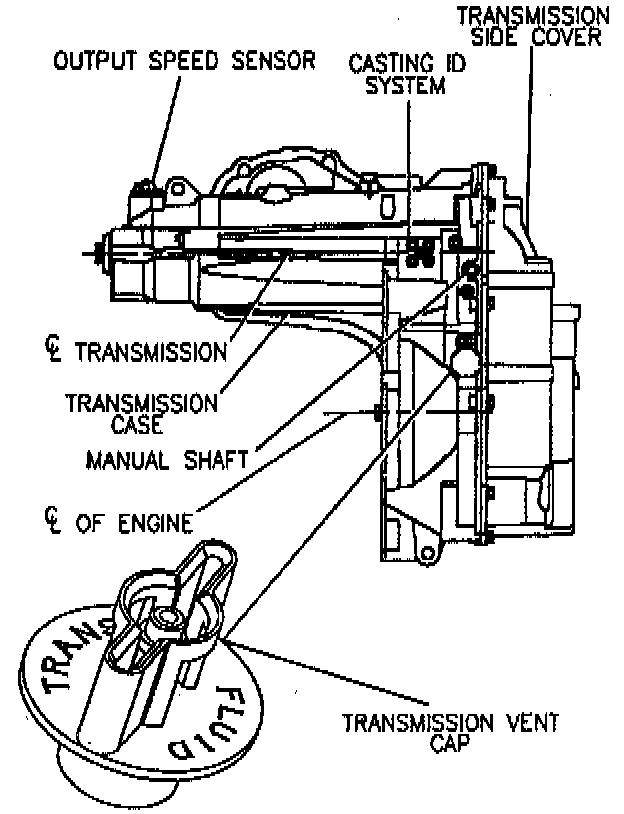 TRANSMISSION SIDE COVER

OUTPUT SPEED SENSOR

CASTING ID SYSTEM

℄ TRANSMISSION

TRANSMISSION CASE

MANUAL SHAFT

℄ OF ENGINE

TRANS FLUID

TRANSMISSION VENT CAP