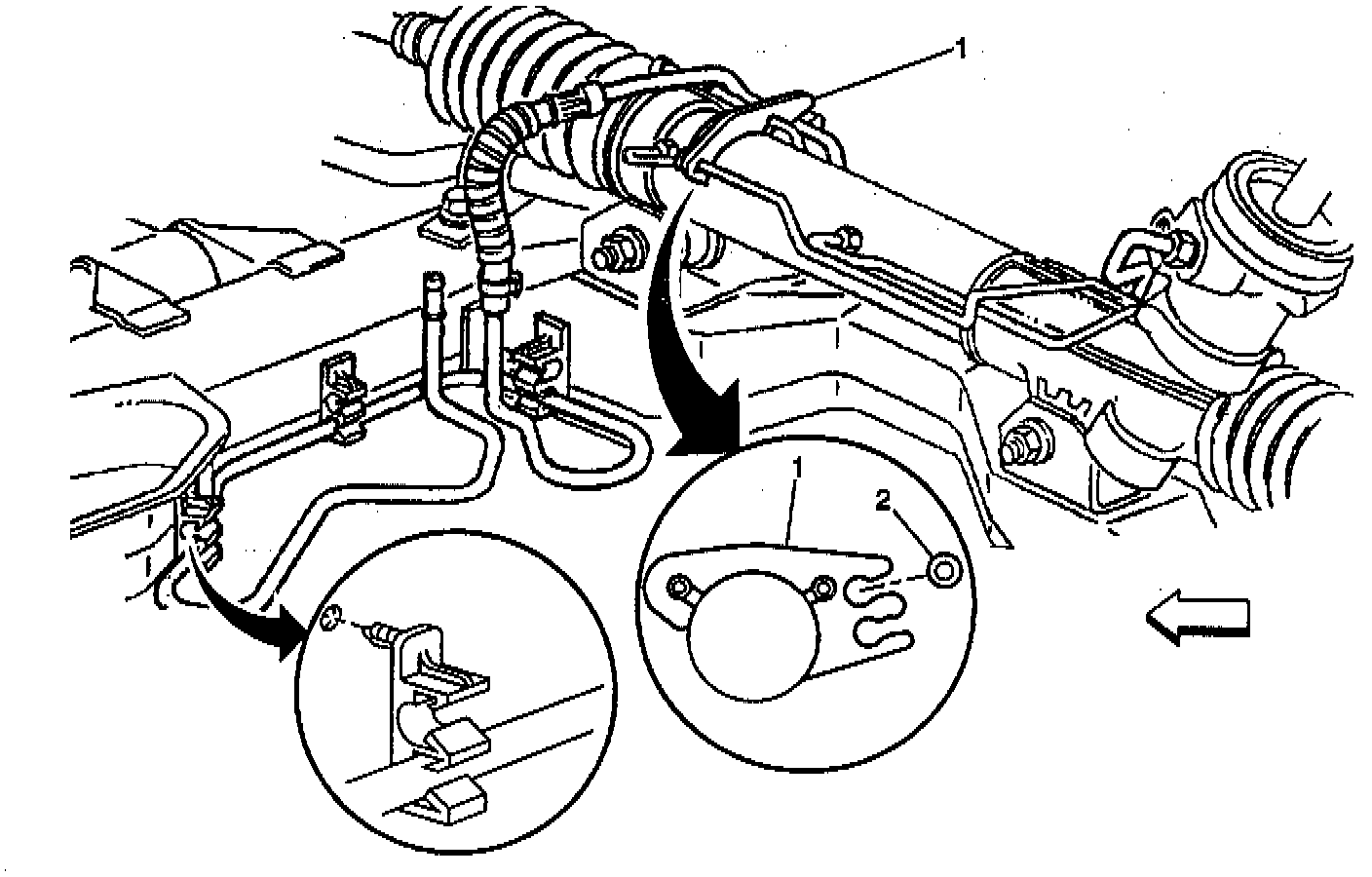 1
1
2